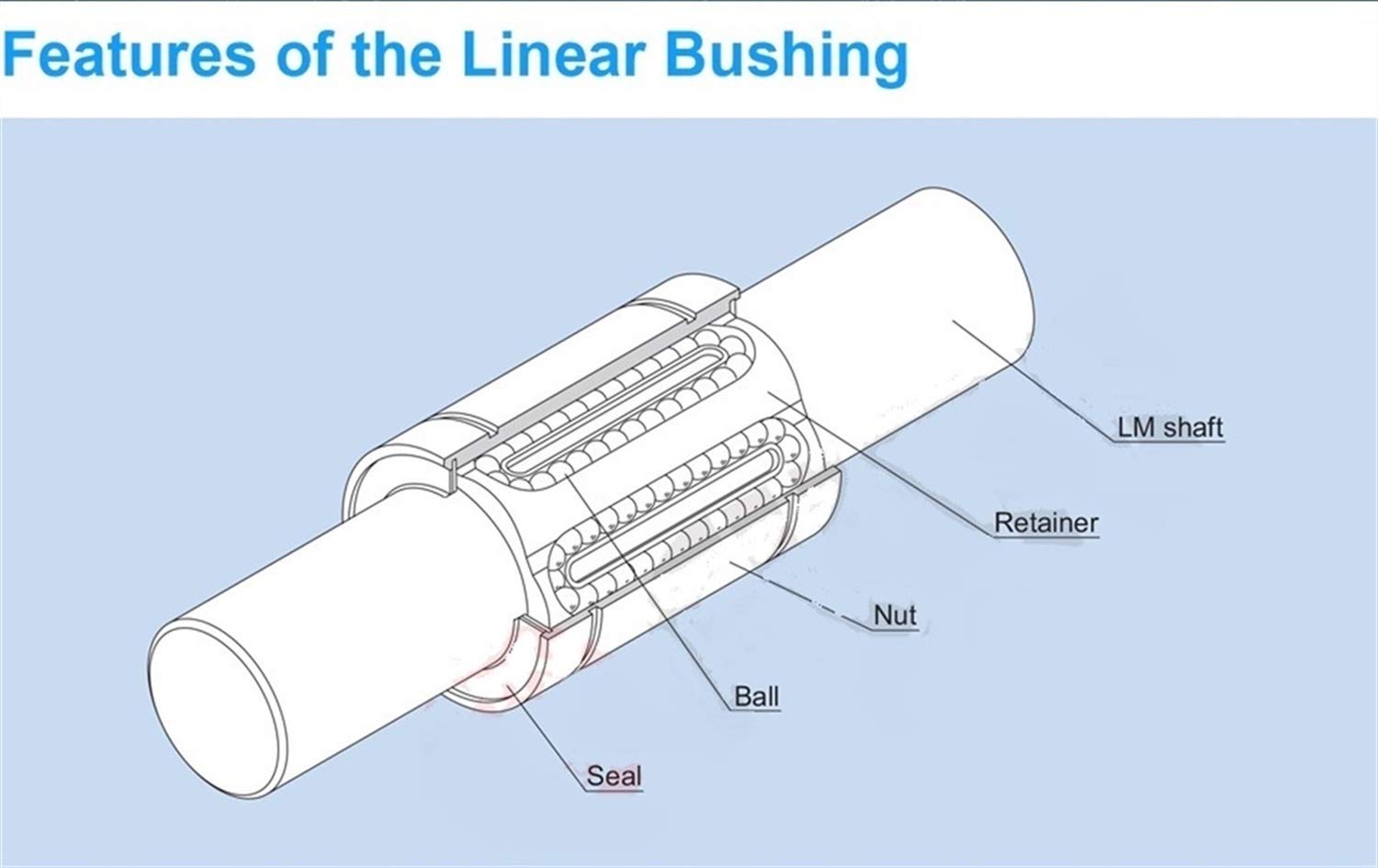 Features of the Linear Bushing

LM shaft

Retainer

Nut

Ball

Seal