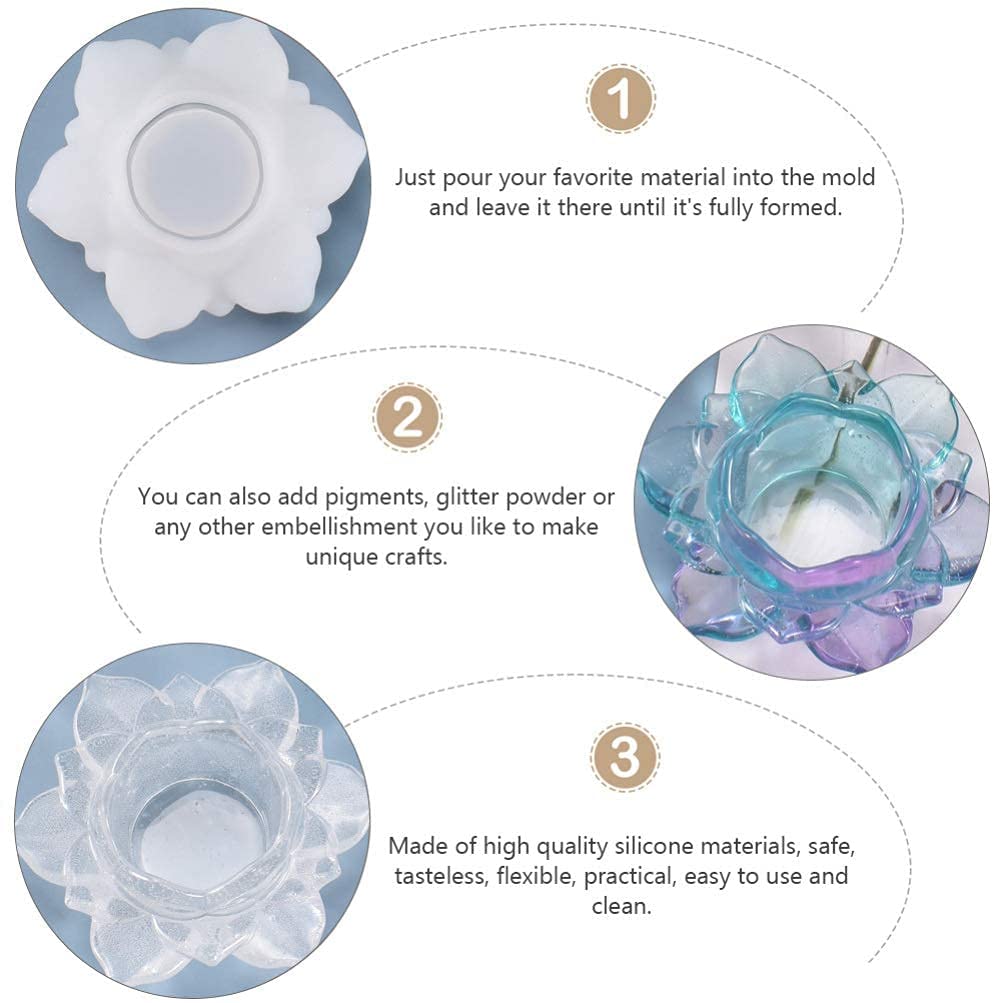 1

Just pour your favorite material into the mold and leave it there until it's fully formed.

2

You can also add pigments, glitter powder or any other embellishment you like to make unique crafts.

3

Made of high quality silicone materials, safe, tasteless, flexible, practical, easy to use and clean.