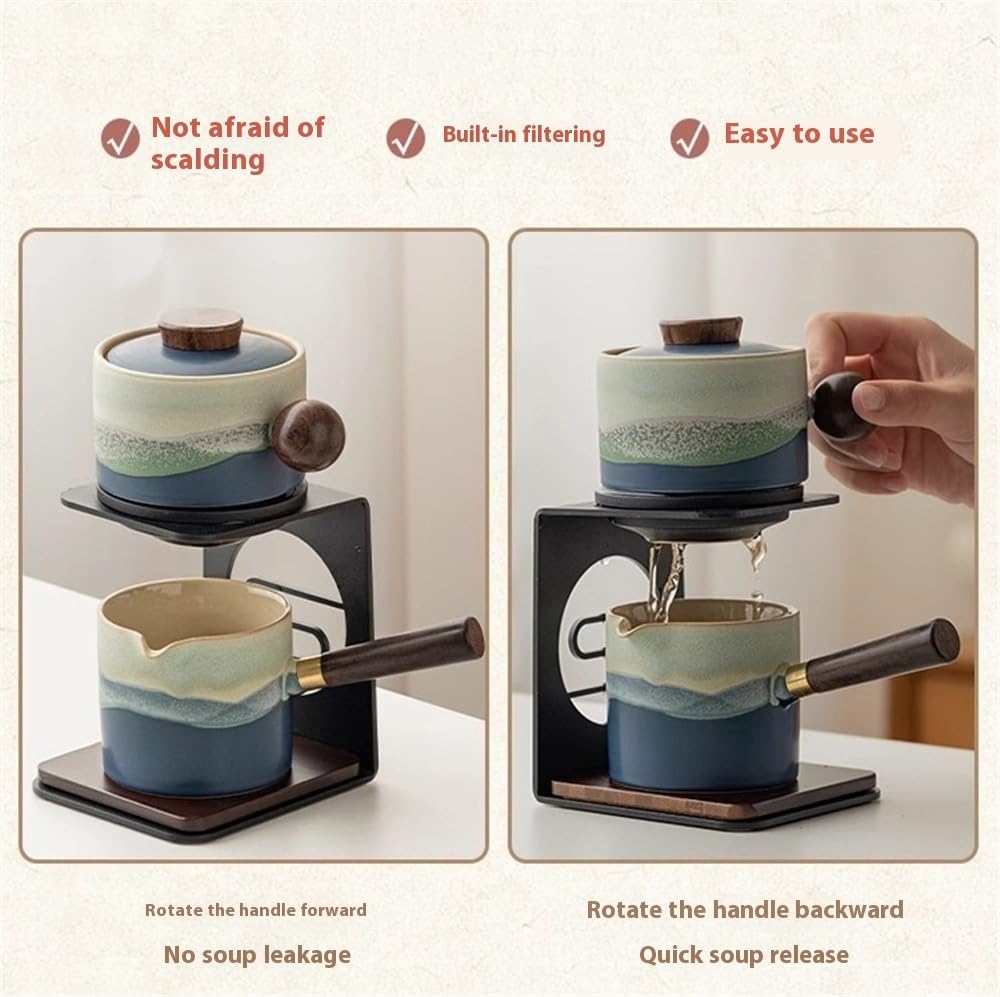 Not afraid of scalding

Built-in filtering

Easy to use

Rotate the handle forward

No soup leakage

Rotate the handle backward

Quick soup release