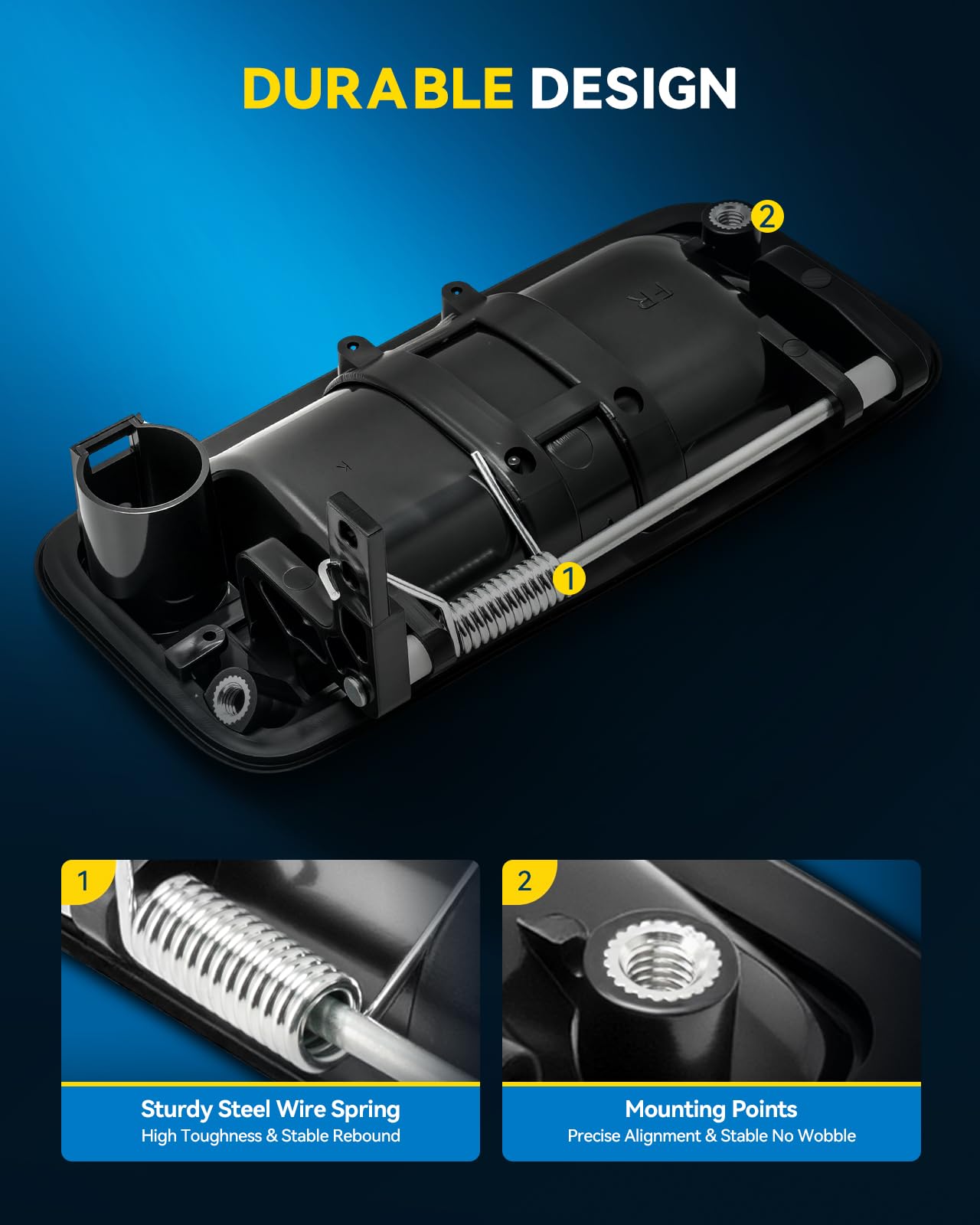 DURABLE DESIGN

2

FR

1

1

Sturdy Steel Wire Spring
High Toughness & Stable Rebound

2

Mounting Points
Precise Alignment & Stable No Wobble