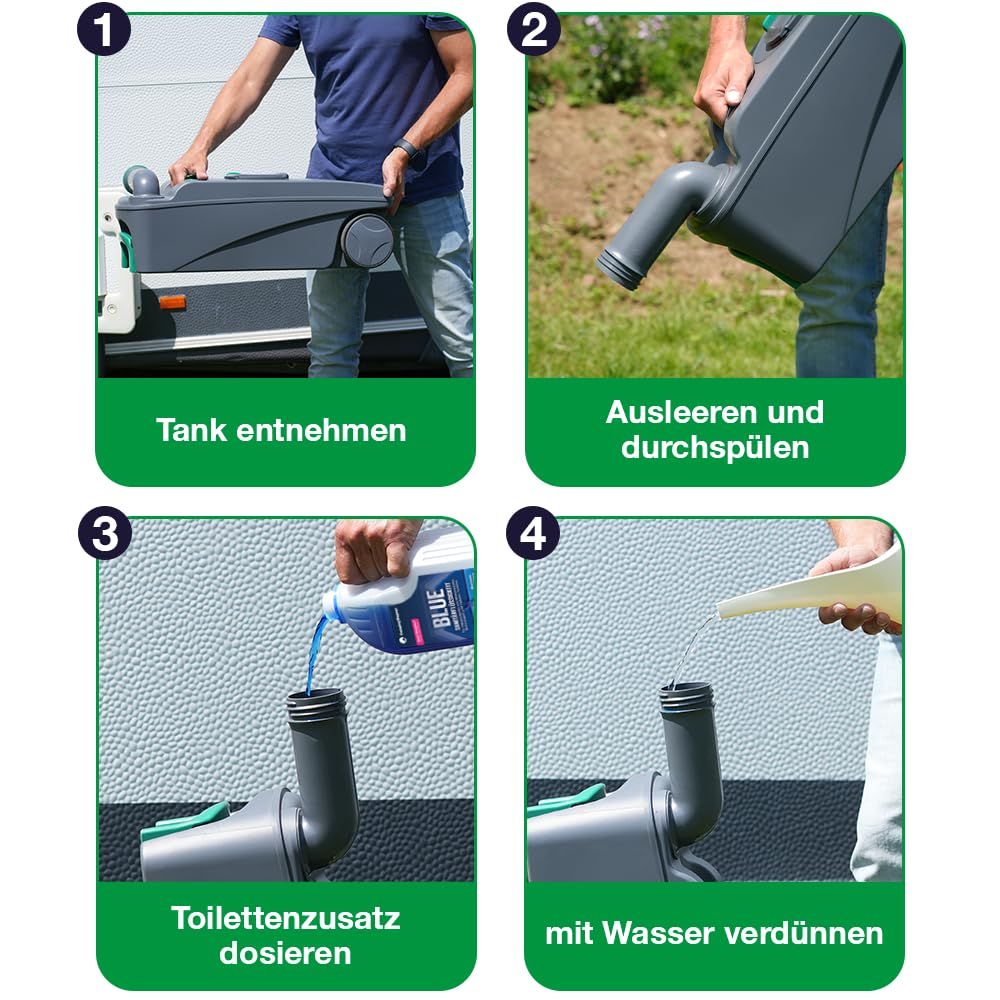 1

Tank entnehmen

2

Ausleeren und durchspülen

3

BLUE

Toilettenzusatz dosieren

4

mit Wasser verdünnen