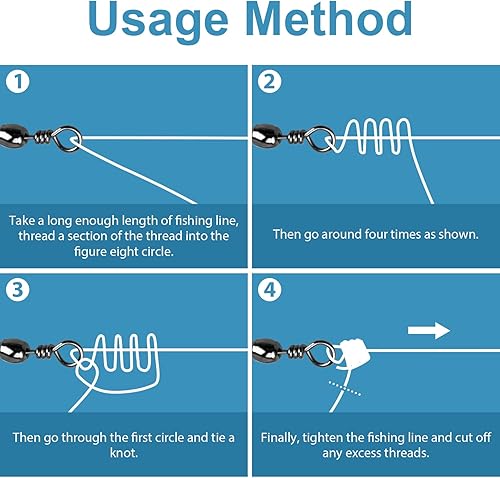 Usage Method

1

Take a long enough length of fishing line, thread a section of the thread into the figure eight circle.

2

Then go around four times as shown.

3

Then go through the first circle and tie a knot.

4

Finally, tighten the fishing line and cut off any excess threads.