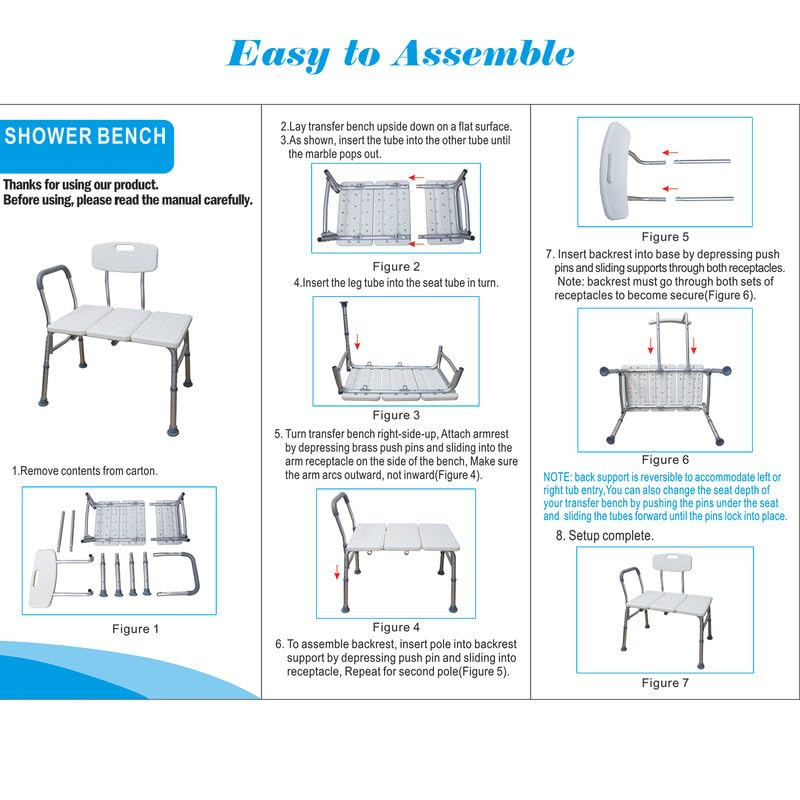 Easy to Assemble

SHOWER BENCH

Thanks for using our product.
Before using, please read the manual carefully.

1.Remove contents from carton.

Figure 1

2.Lay transfer bench upside down on a flat surface.
3.As shown, insert the tube into the other tube until the marble pops out.

Figure 2

4.Insert the leg tube into the seat tube in turn.

Figure 3

5. Turn transfer bench right-side-up, Attach armrest by depressing brass push pins and sliding into the arm receptacle on the side of the bench, Make sure the arm arcs outward, not inward(Figure 4).

Figure 4

6. To assemble backrest, insert pole into backrest support by depressing push pin and sliding into receptacle, Repeat for second pole(Figure 5).

Figure 5

7. Insert backrest into base by depressing push pins and sliding supports through both receptacles. Note: backrest must go through both sets of receptacles to become secure(Figure 6).

Figure 6

NOTE: back support is reversible to accommodate left or right tub entry,You can also change the seat depth of your transfer bench by pushing the pins under the seat and sliding the tubes forward until the pins lock into place.

8. Setup complete.

Figure 7