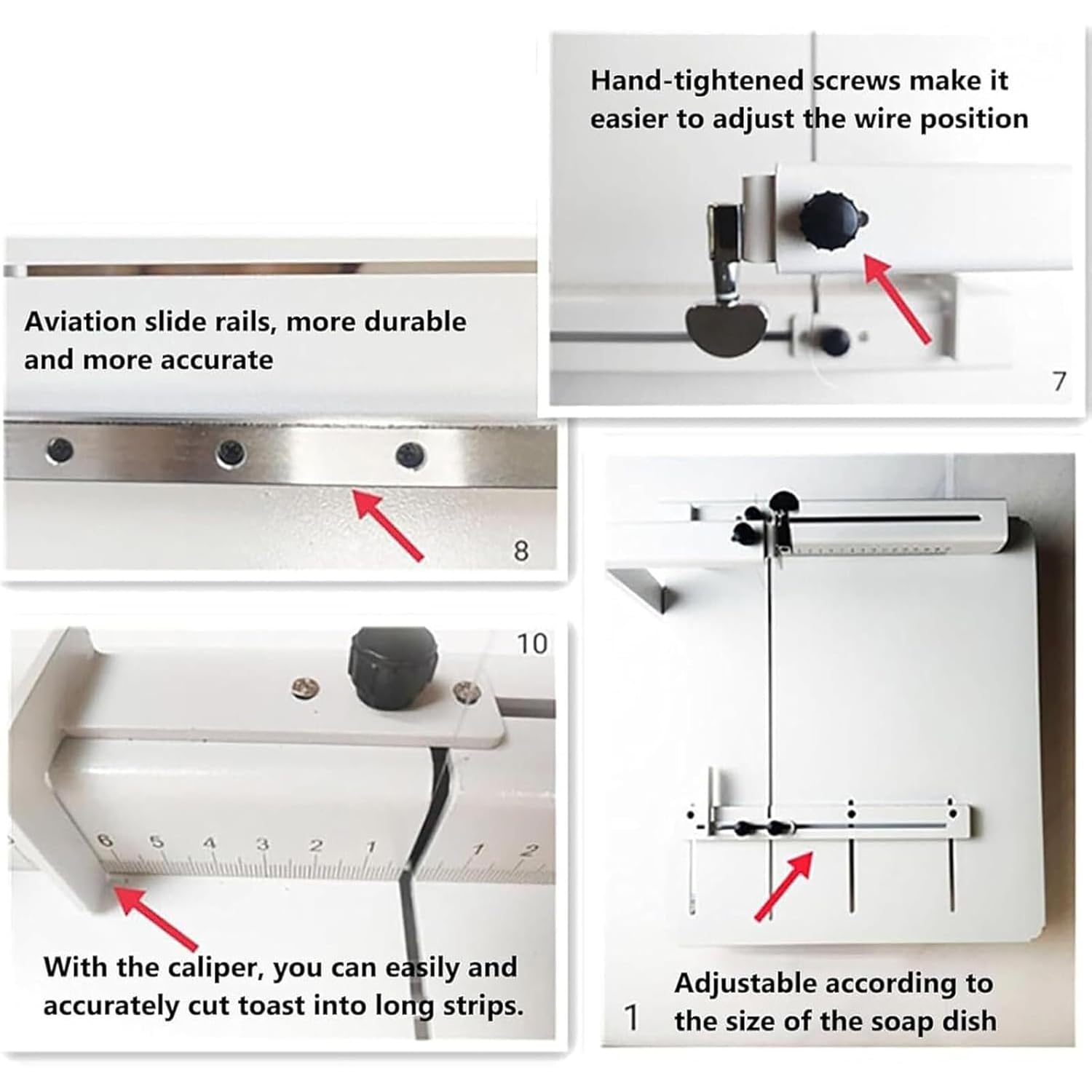 Hand-tightened screws make it easier to adjust the wire position

7

Aviation slide rails, more durable and more accurate

8

10

6 5 4 3 2 1 1 2

With the caliper, you can easily and accurately cut toast into long strips.

1

Adjustable according to the size of the soap dish