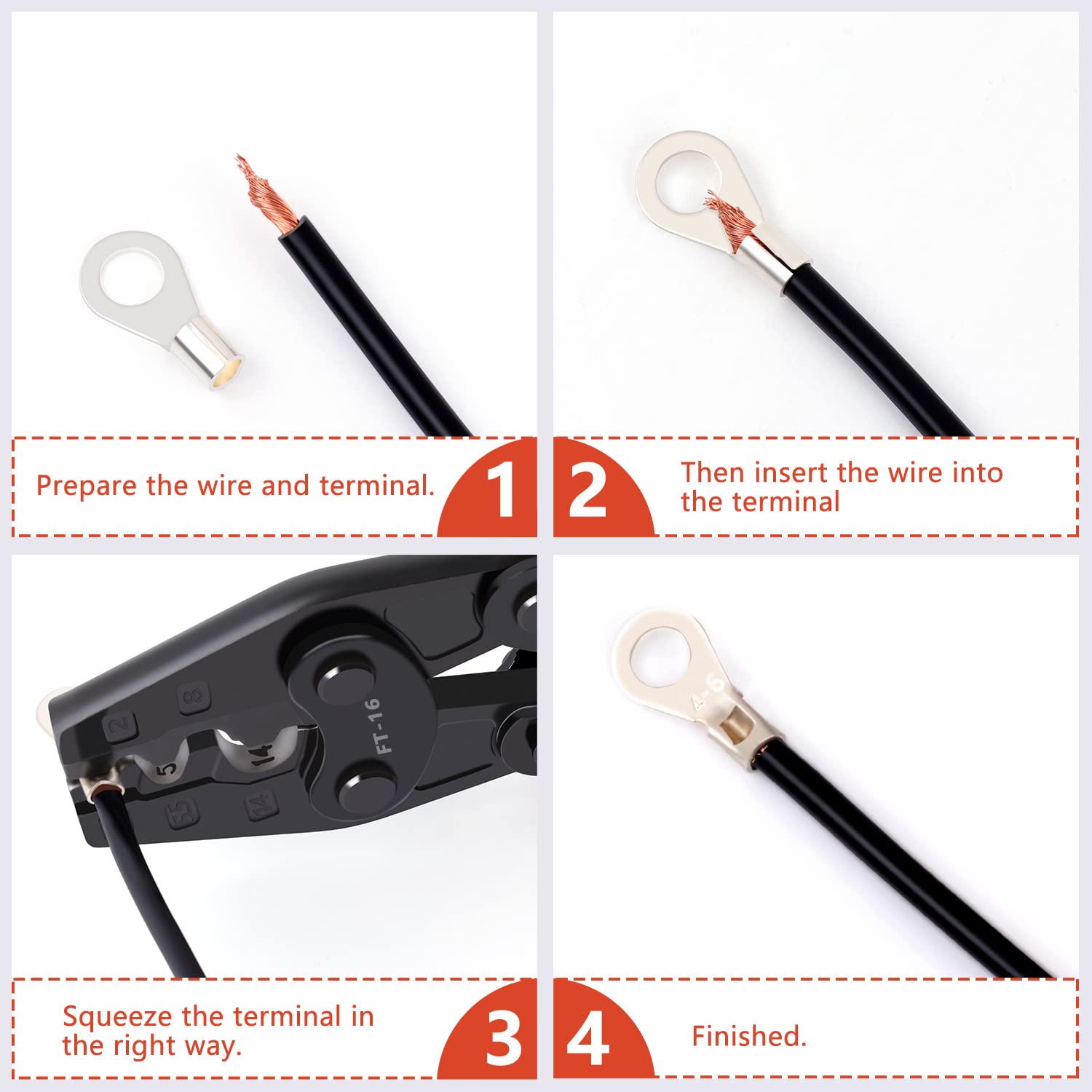 Prepare the wire and terminal.

1

2

Then insert the wire into the terminal

2

8

5

14

5.5

14

FT-16

4-6

Squeeze the terminal in the right way.

3

4

Finished.