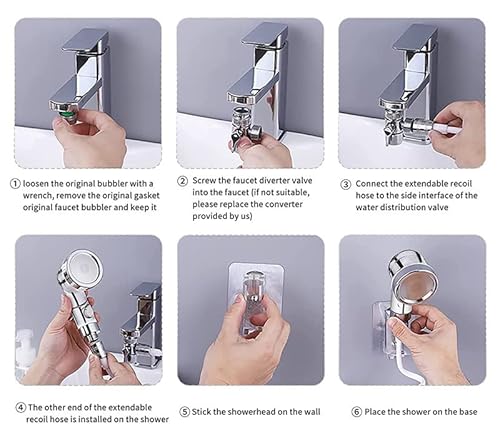 ① loosen the original bubbler with a wrench, remove the original gasket original faucet bubbler and keep it

② Screw the faucet diverter valve into the faucet (if not suitable, please replace the converter provided by us)

③ Connect the extendable recoil hose to the side interface of the water distribution valve

④ The other end of the extendable recoil hose is installed on the shower

⑤ Stick the showerhead on the wall

⑥ Place the shower on the base