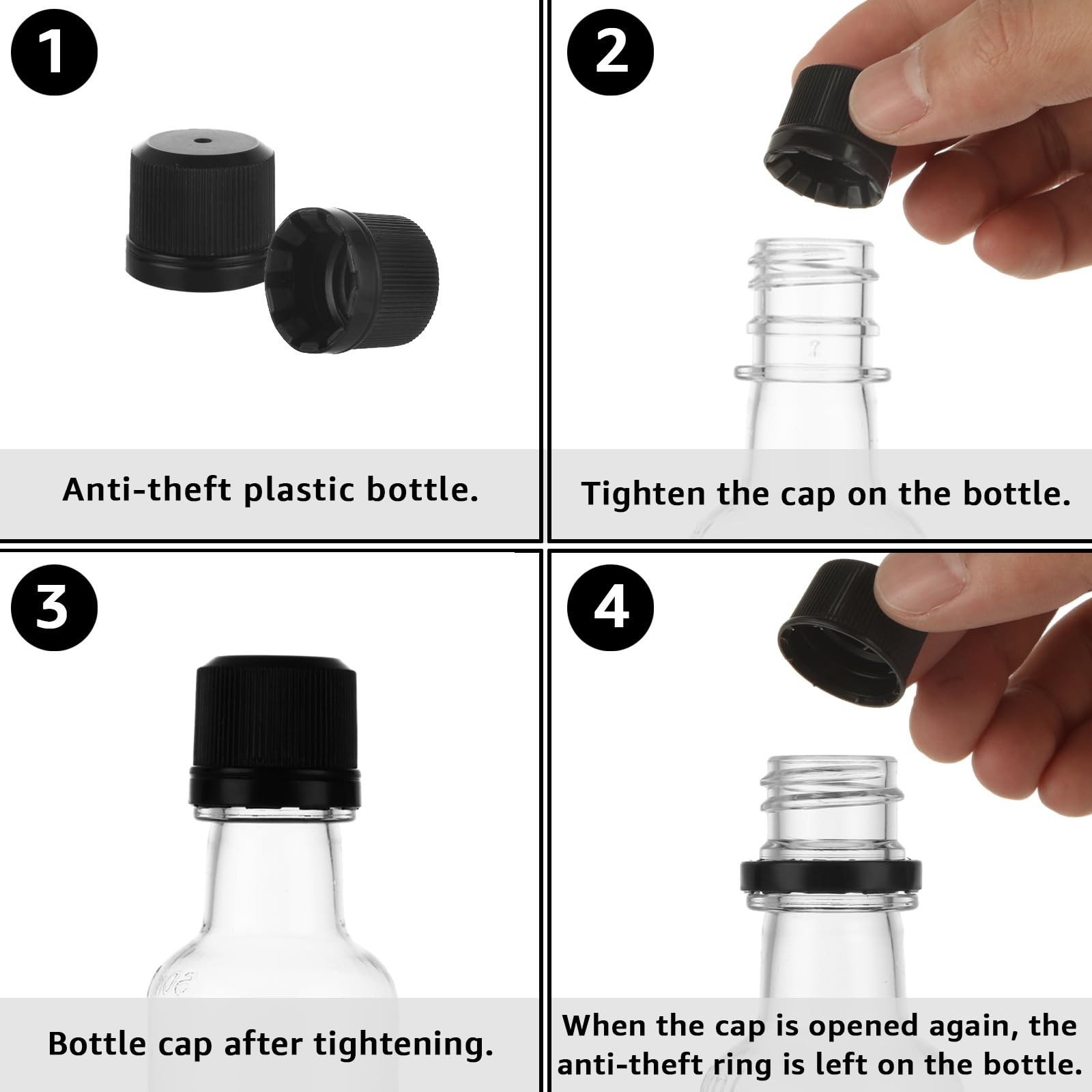 1

Anti-theft plastic bottle.

2

Tighten the cap on the bottle.

3

Bottle cap after tightening.

4

When the cap is opened again, the anti-theft ring is left on the bottle.