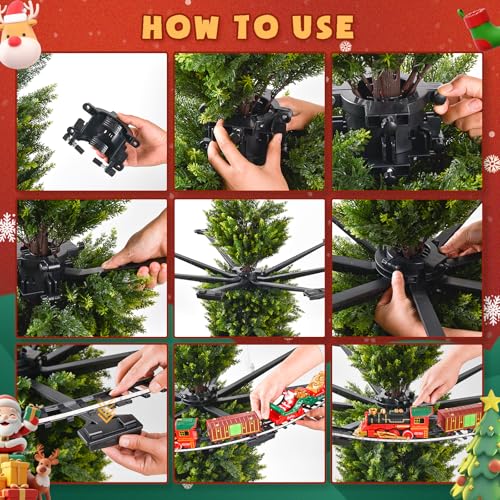 HOW TO USE