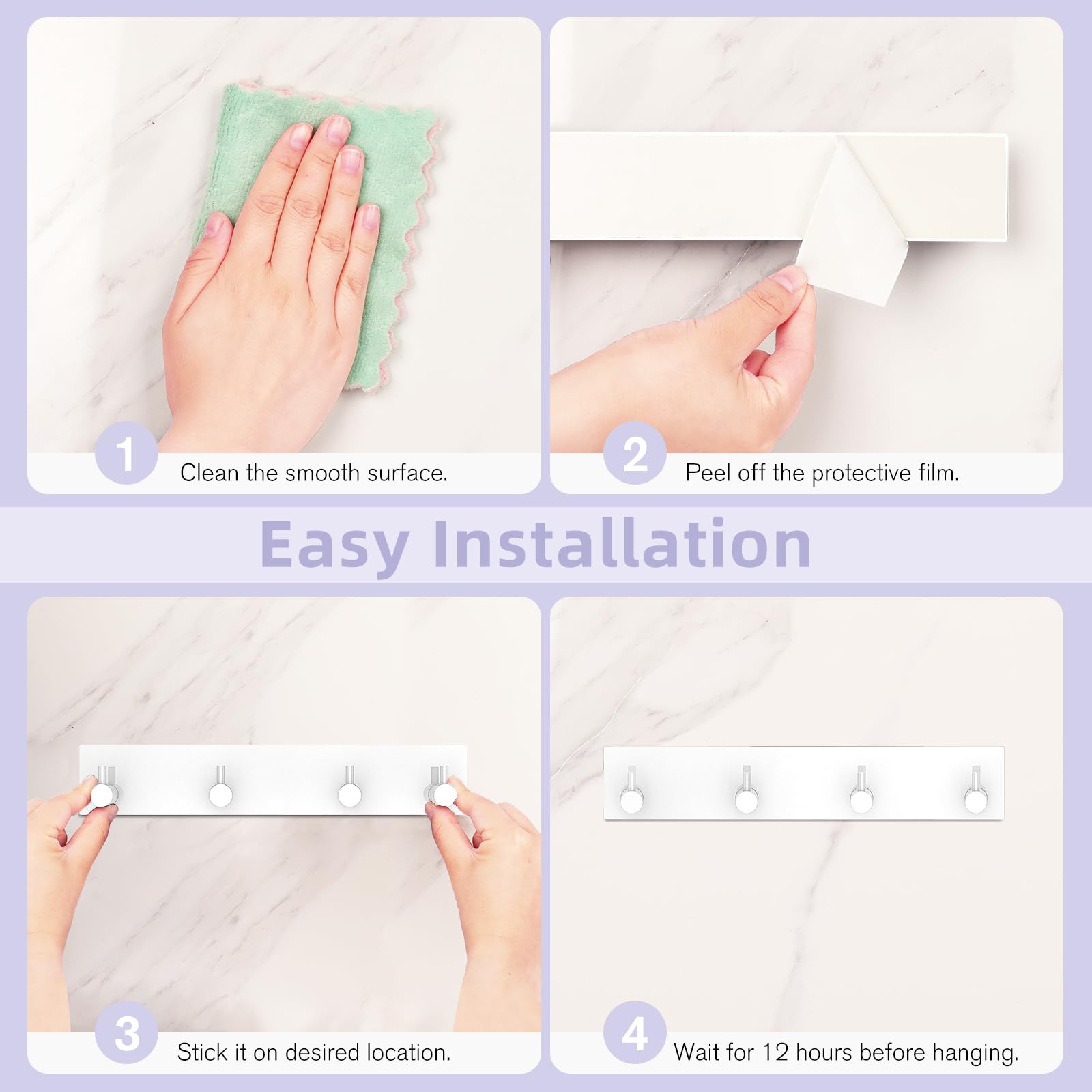 1 Clean the smooth surface.

2 Peel off the protective film.

Easy Installation

3 Stick it on desired location.

4 Wait for 12 hours before hanging.