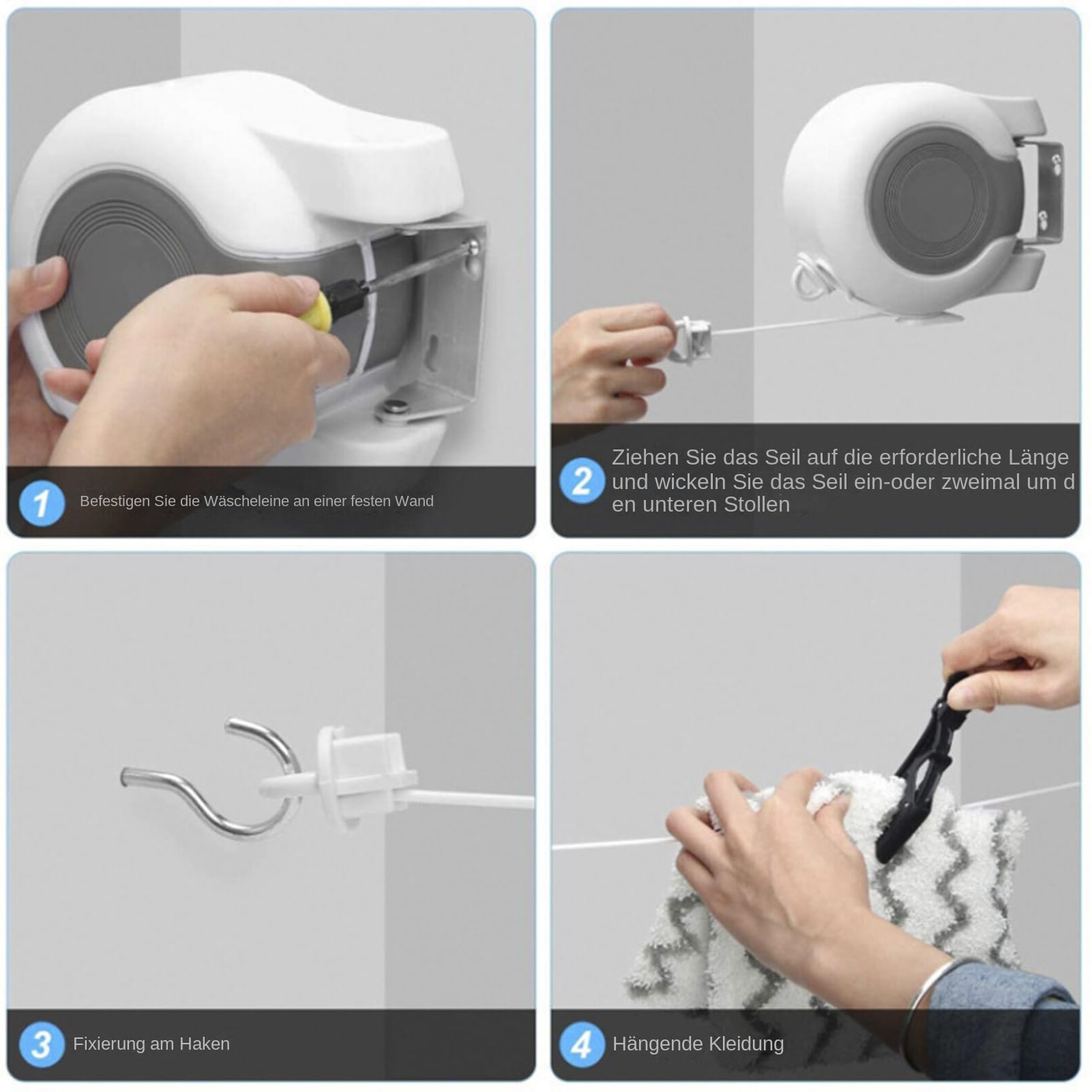 1 Befestigen Sie die Wäscheleine an einer festen Wand

2 Ziehen Sie das Seil auf die erforderliche Länge und wickeln Sie das Seil ein-oder zweimal um d en unteren Stollen

3 Fixierung am Haken

4 Hängende Kleidung