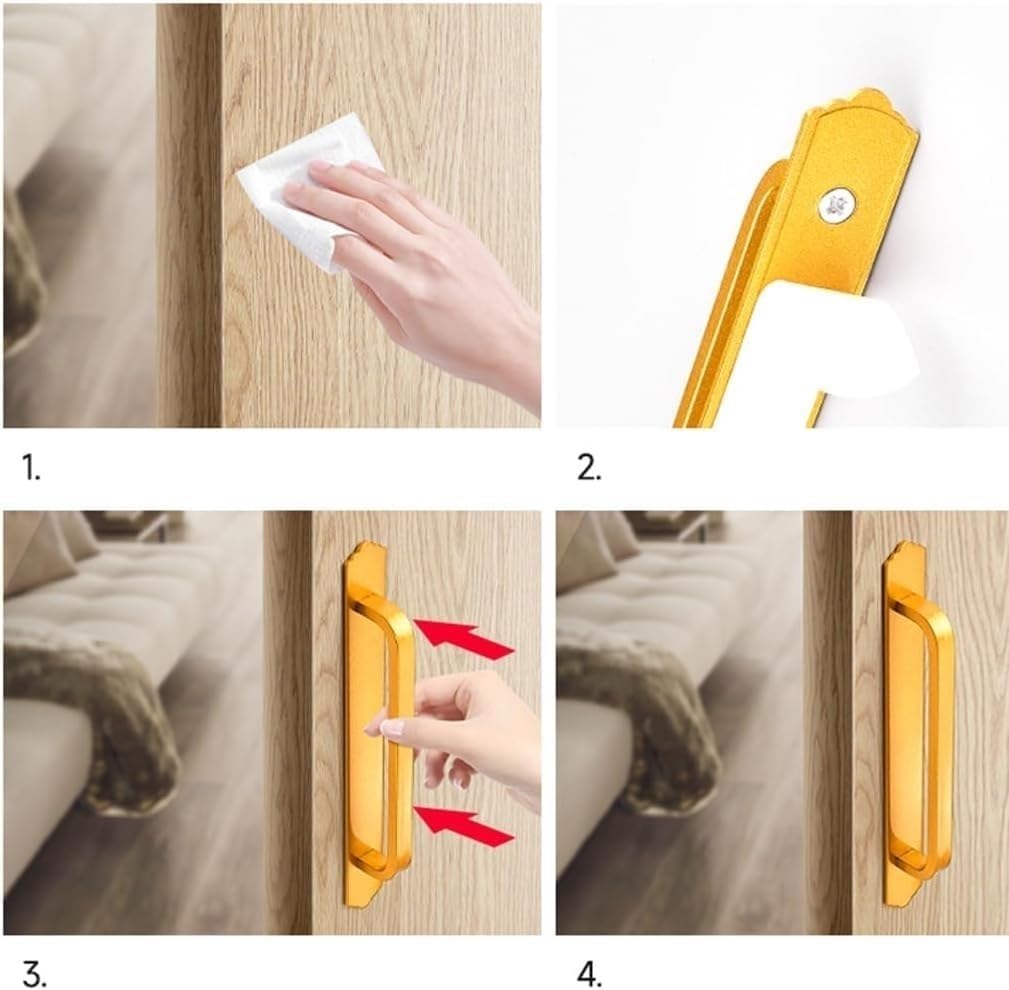 1.

2.

3.

4.