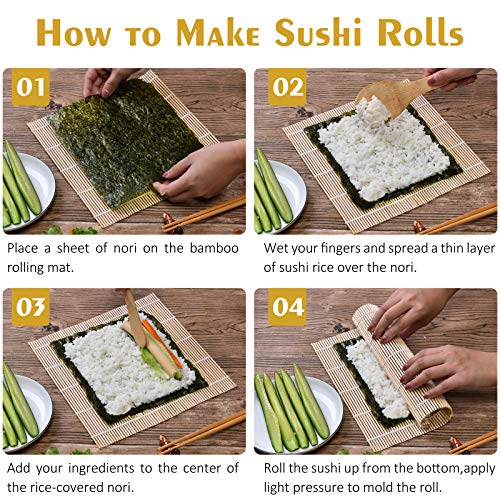 How to Make Sushi Rolls

01

Place a sheet of nori on the bamboo rolling mat.

02

Wet your fingers and spread a thin layer of sushi rice over the nori.

03

Add your ingredients to the center of the rice-covered nori.

04

Roll the sushi up from the bottom,apply light pressure to mold the roll.