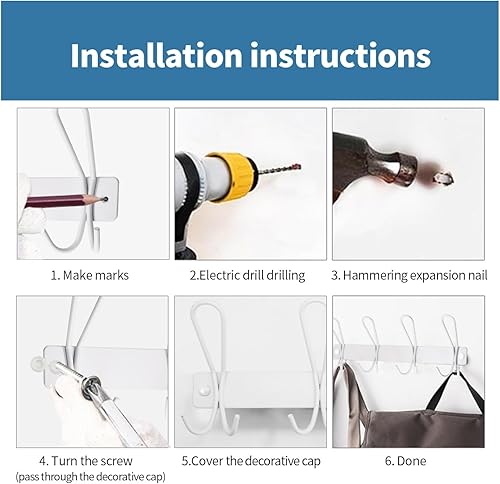 Installation instructions

1. Make marks

2.Electric drill drilling

3. Hammering expansion nail

4. Turn the screw
(pass through the decorative cap)

5.Cover the decorative cap

6. Done