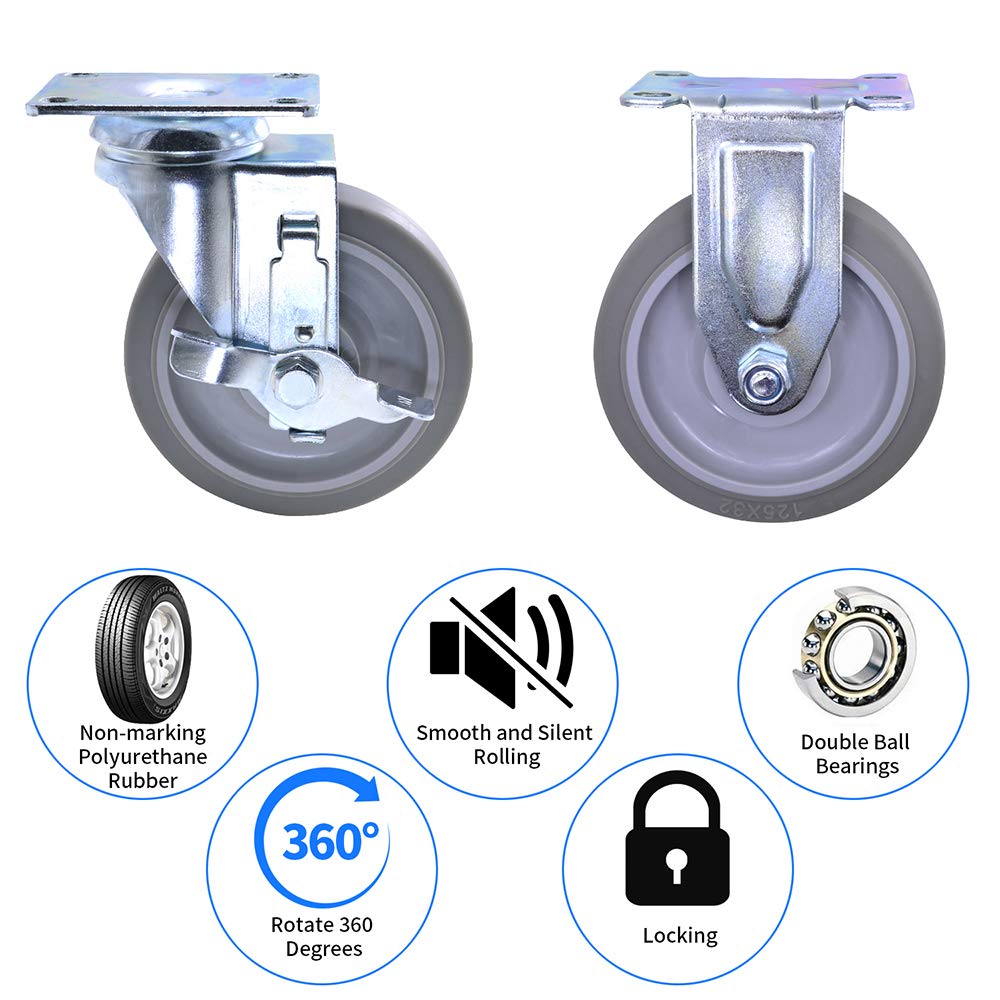 125X32

Non-marking Polyurethane Rubber

Smooth and Silent Rolling

Double Ball Bearings

360°

Rotate 360 Degrees

Locking