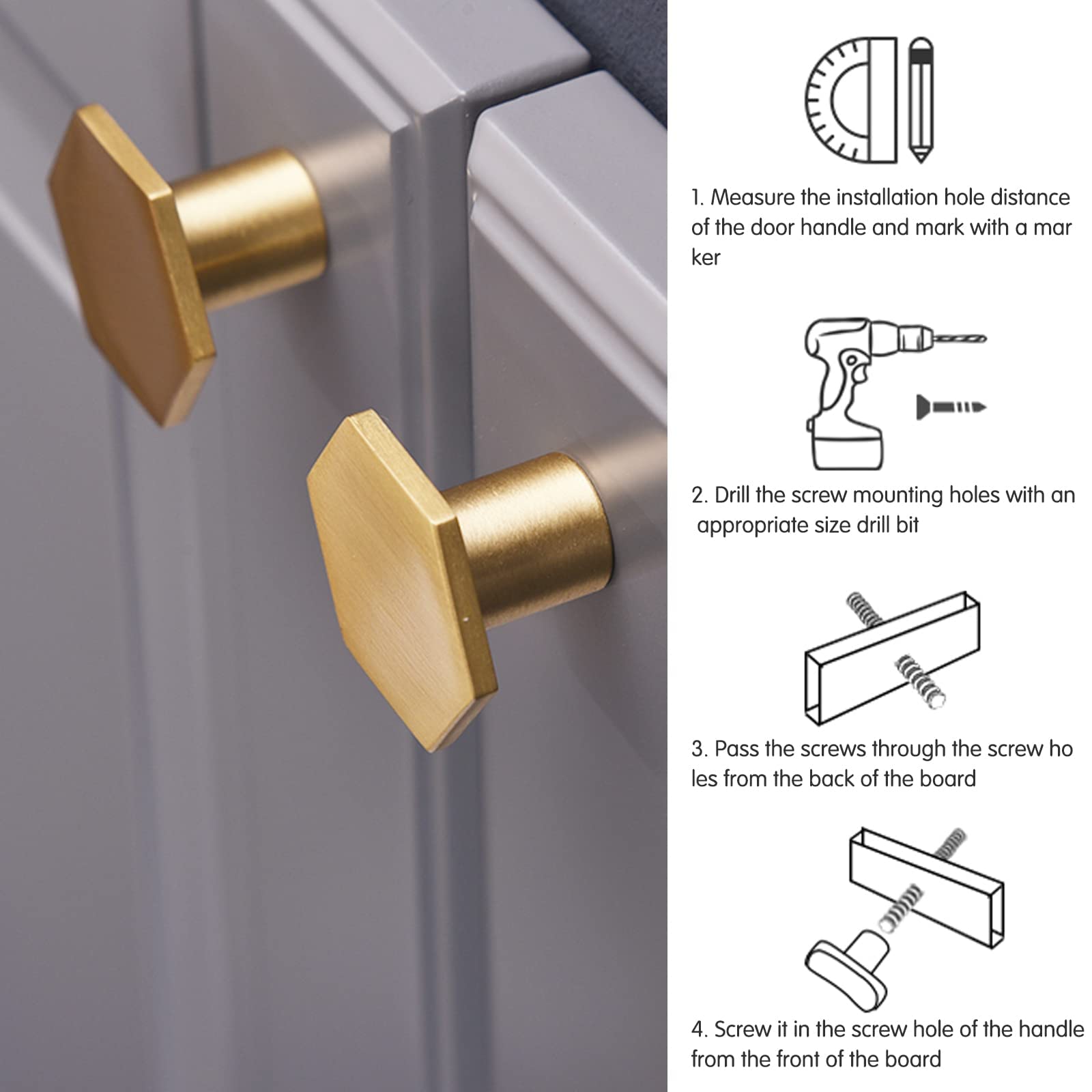 1. Measure the installation hole distance of the door handle and mark with a mar ker

2. Drill the screw mounting holes with an appropriate size drill bit

3. Pass the screws through the screw ho les from the back of the board

4. Screw it in the screw hole of the handle from the front of the board