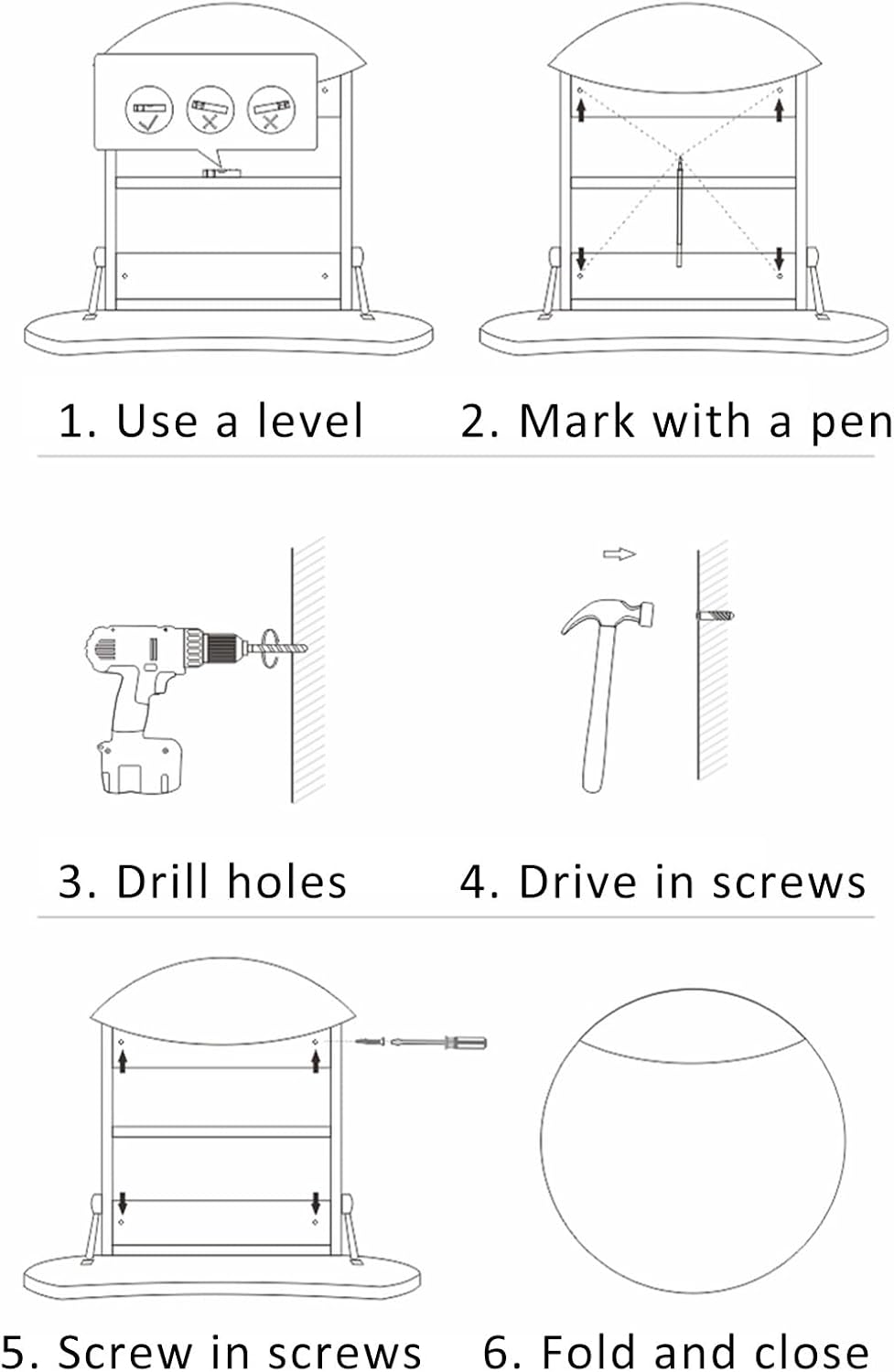 1. Use a level

2. Mark with a pen

3. Drill holes

4. Drive in screws

5. Screw in screws

6. Fold and close