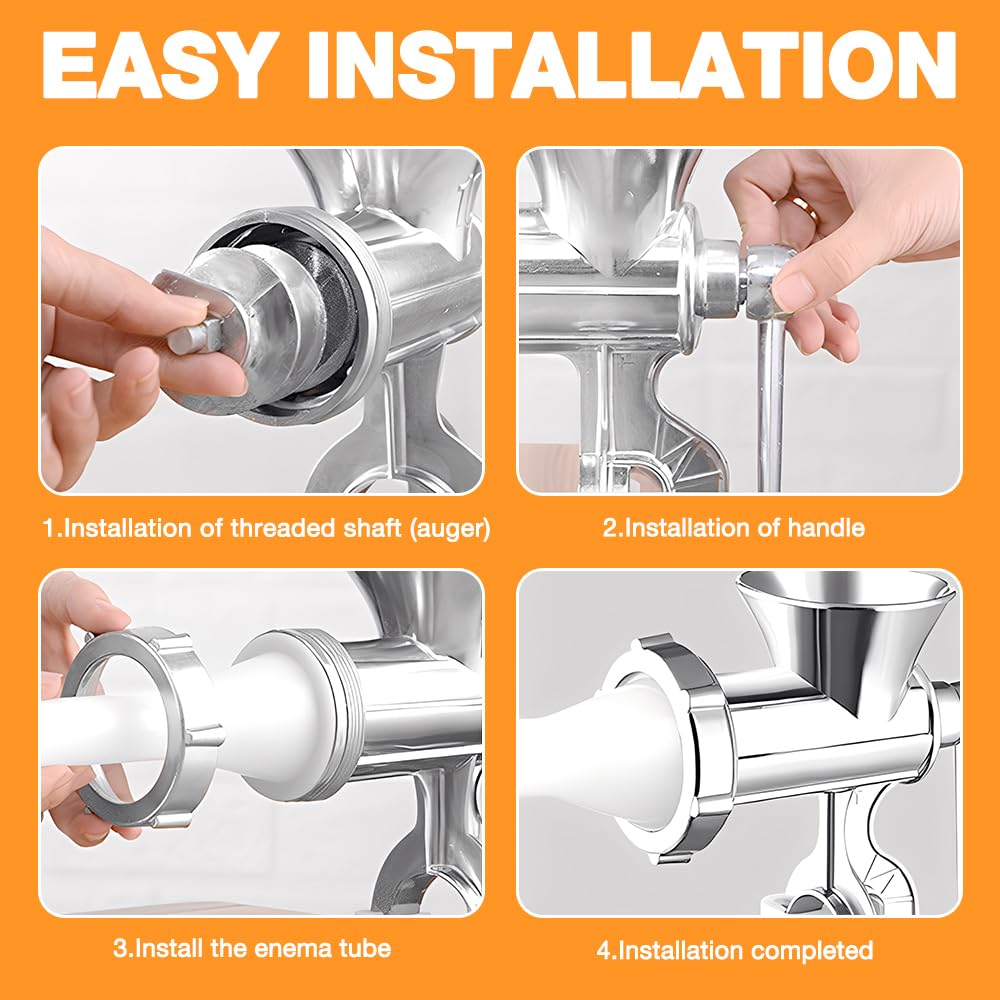 EASY INSTALLATION

1.Installation of threaded shaft (auger)

2.Installation of handle

3.Install the enema tube

4.Installation completed