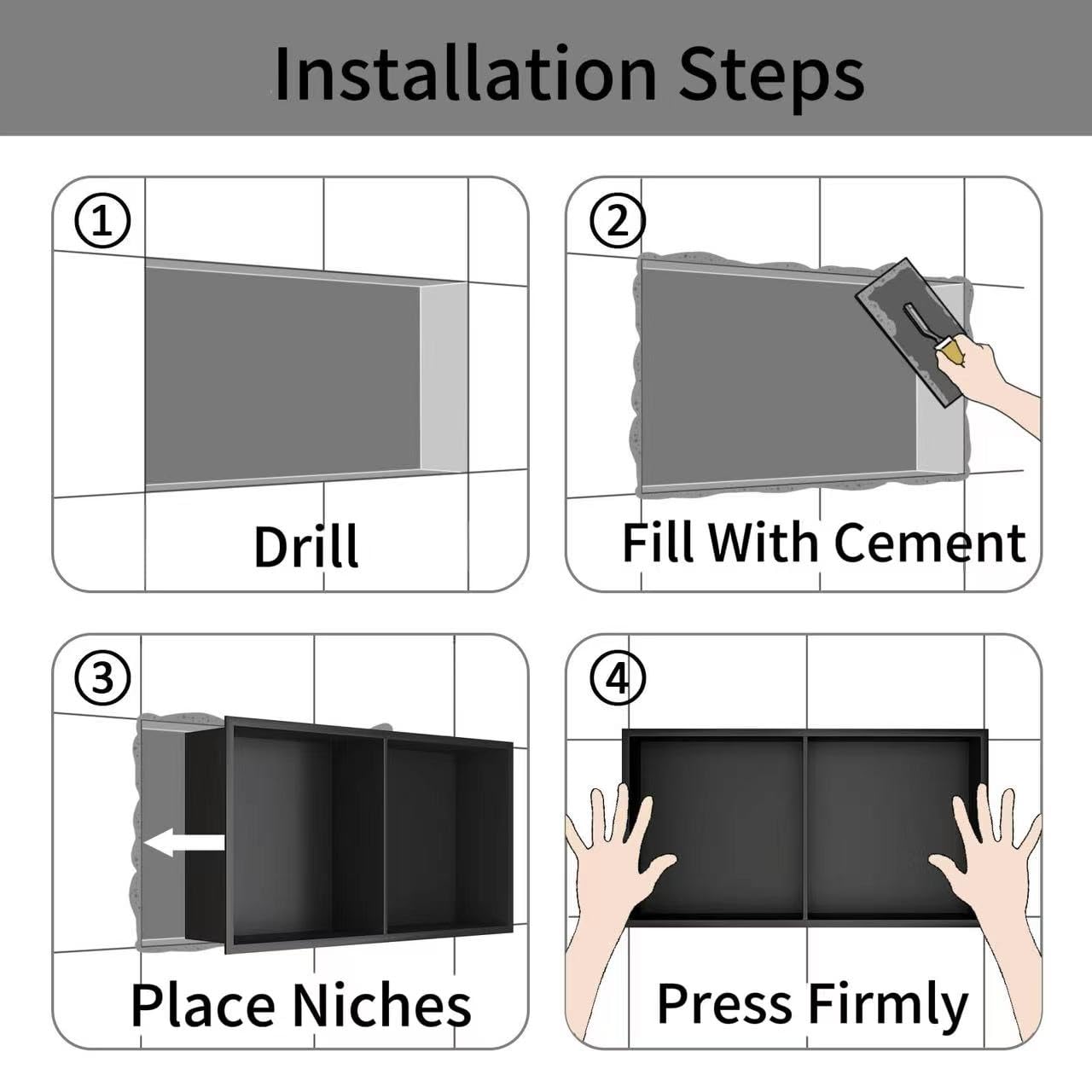 Installation Steps

①

Drill

②

Fill With Cement

③

Place Niches

④

Press Firmly