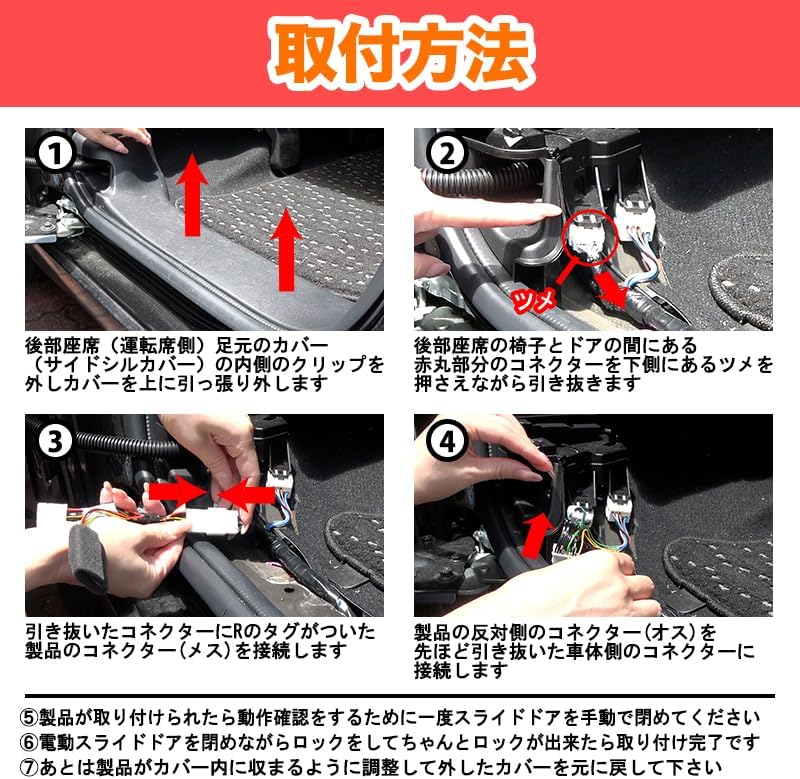 取付方法

①

後部座席（運転席側）足元のカバー（サイドシルカバー）の内側のクリップを外しカバーを上に引っ張り外します

②

ツメ

後部座席の椅子とドアの間にある赤丸部分のコネクターを下側にあるツメを押さえながら引き抜きます

③

引き抜いたコネクターにRのタグがついた製品のコネクター（メス）を接続します

④

製品の反対側のコネクター（オス）を先ほど引き抜いた車体側のコネクターに接続します

⑤製品が取り付けられたら動作確認をするために一度スライドドアを手動で閉めてください
⑥電動スライドドアを閉めながらロックをしてちゃんとロックが出来たら取り付け完了です
⑦あとは製品がカバー内に収まるように調整して外したカバーを元に戻して下さい