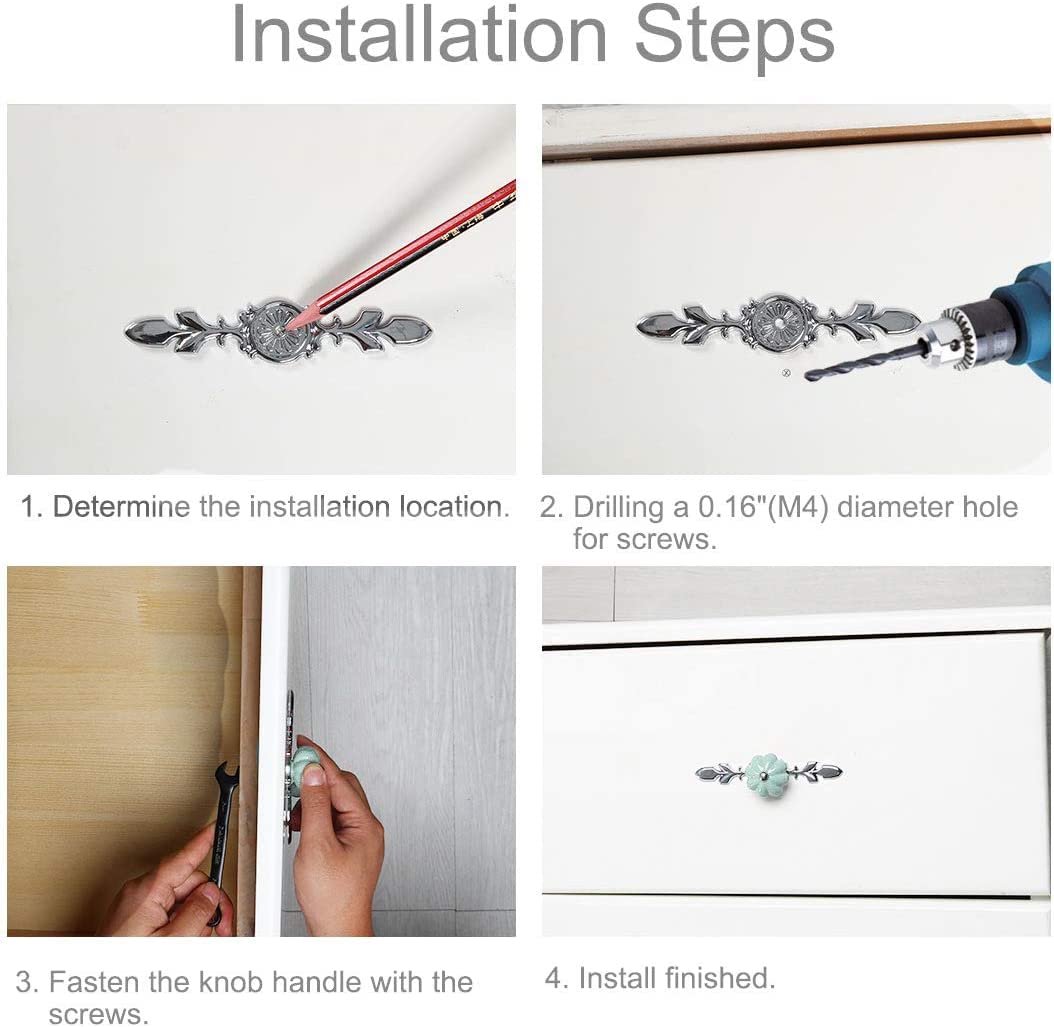 Installation Steps

1. Determine the installation location.

2. Drilling a 0.16"(M4) diameter hole for screws.

3. Fasten the knob handle with the screws.

4. Install finished.