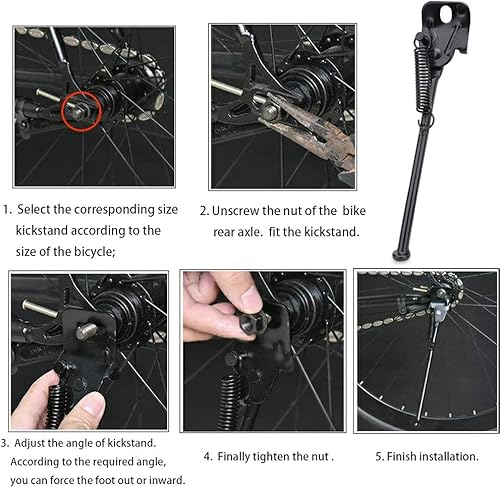 1. Select the corresponding size kickstand according to the size of the bicycle;

2. Unscrew the nut of the bike rear axle. fit the kickstand.

3. Adjust the angle of kickstand. According to the required angle, you can force the foot out or inward.

4. Finally tighten the nut .

5. Finish installation.