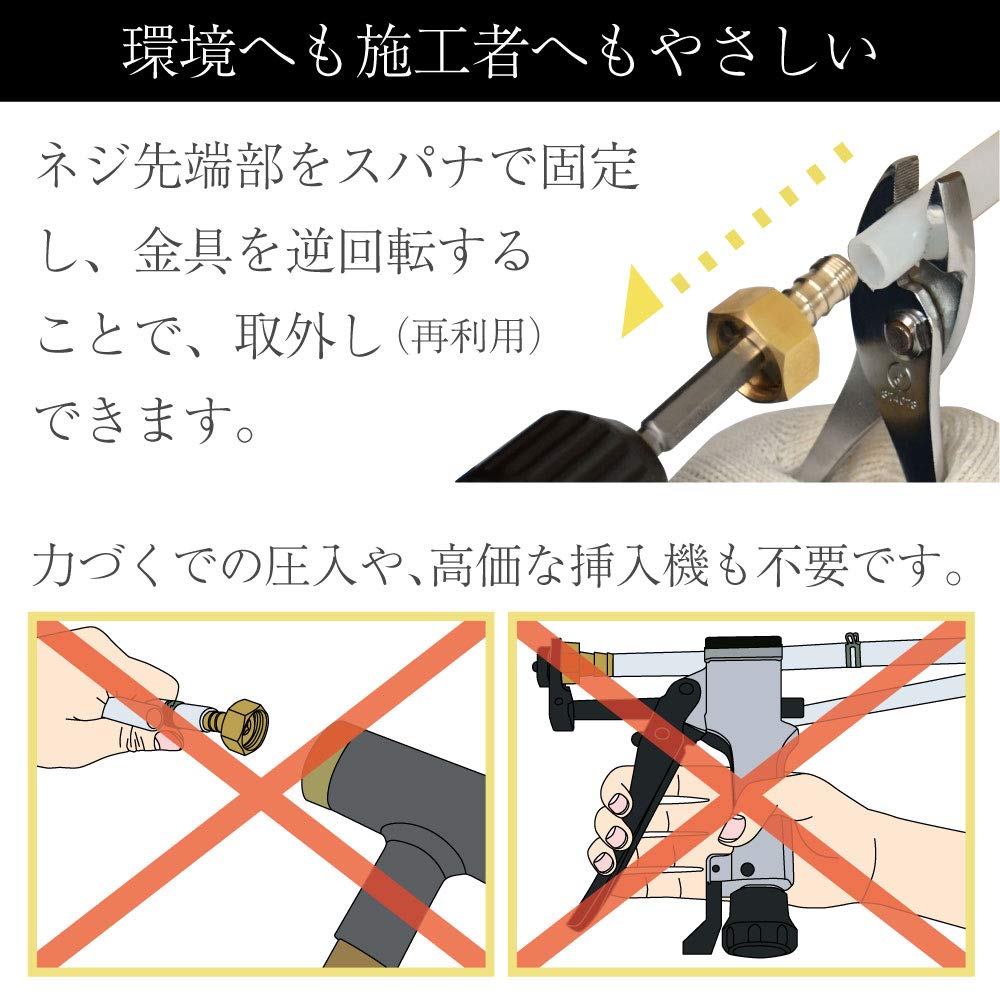 環境へも施工者へもやさしい

ネジ先端部をスパナで固定し、金具を逆回転することで、取外し(再利用)できます。

力づくでの圧入や、高価な挿入機も不要です。