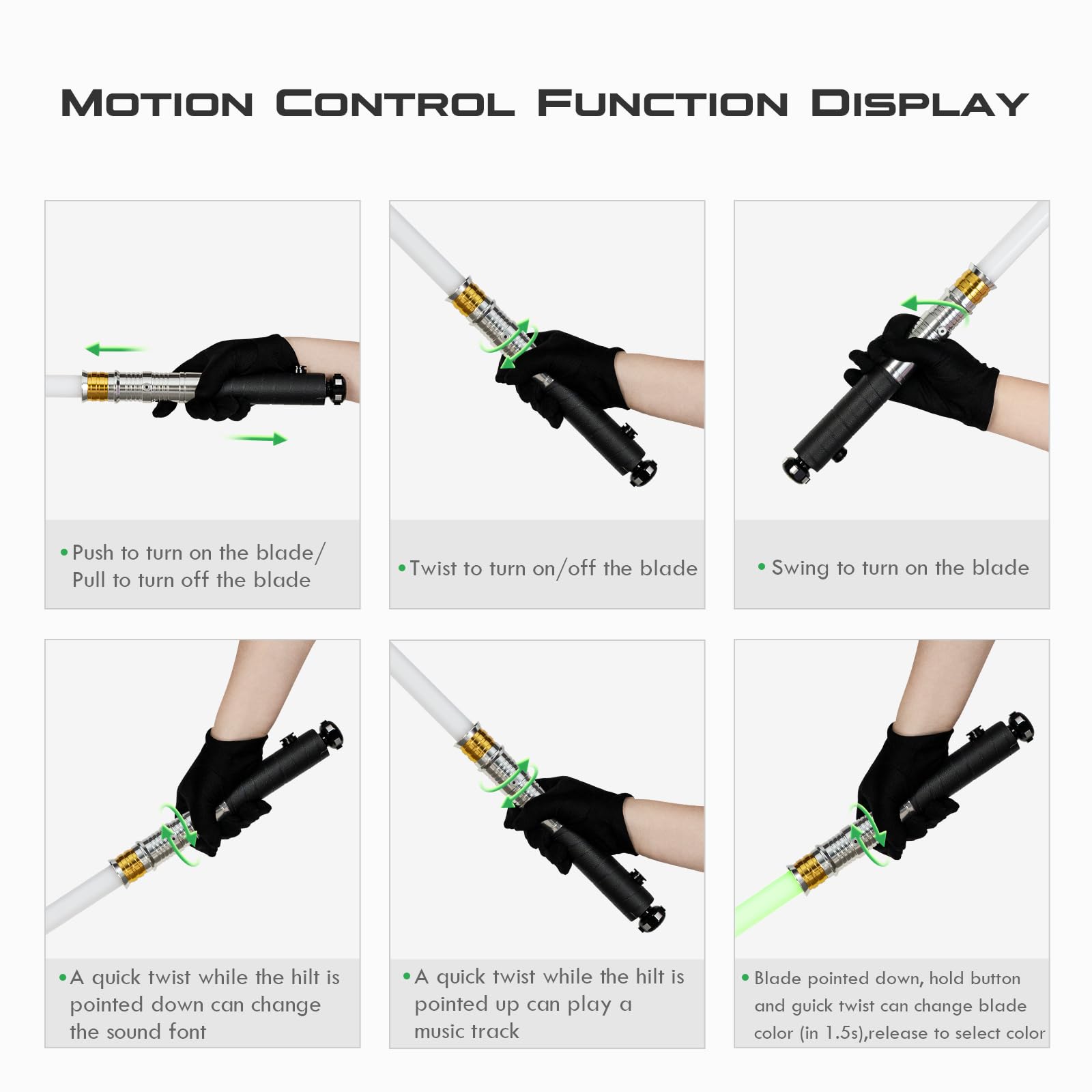 MOTION CONTROL FUNCTION DISPLAY

• Push to turn on the blade/ Pull to turn off the blade

• Twist to turn on/off the blade

• Swing to turn on the blade

• A quick twist while the hilt is pointed down can change the sound font

• A quick twist while the hilt is pointed up can play a music track

• Blade pointed down, hold button and guick twist can change blade color (in 1.5s),release to select color