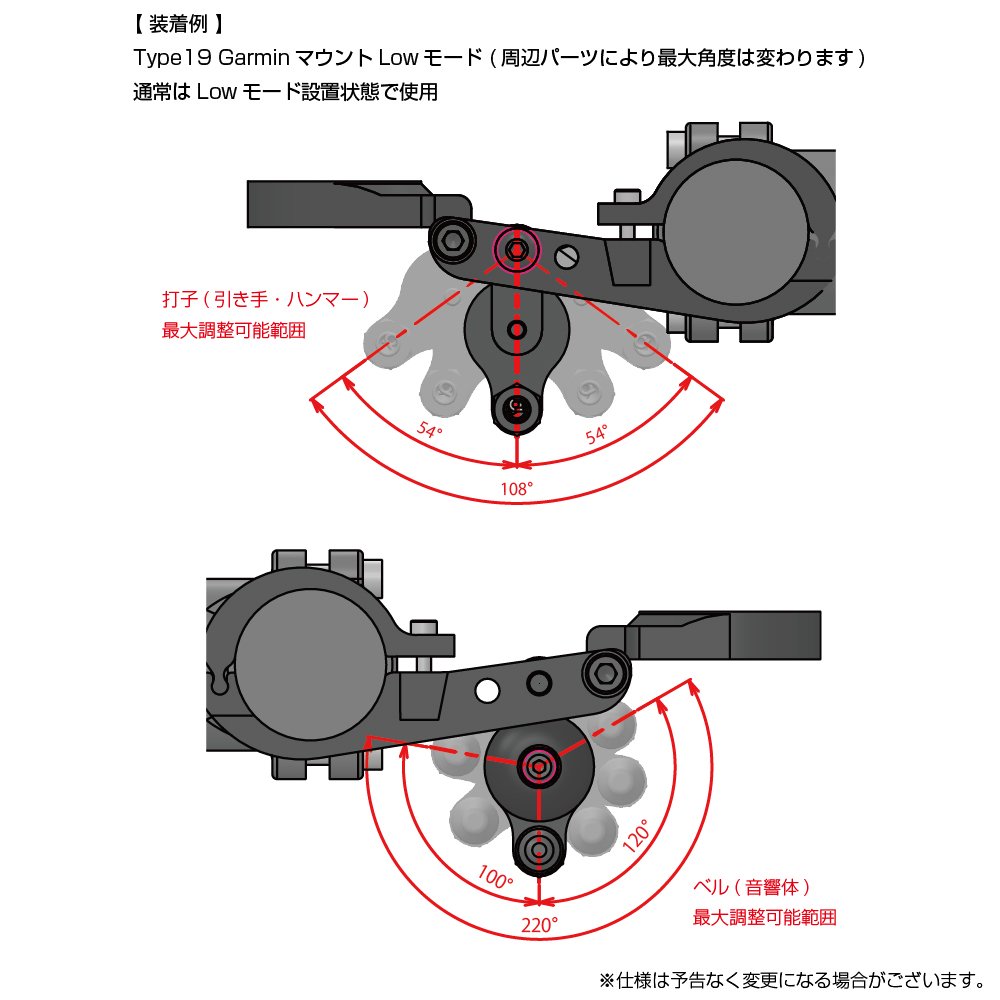 【 装着例 】
Type19 Garmin マウント Low モード ( 周辺パーツにより最大角度は変わります )
通常は Low モード設置状態で使用

打子 ( 引き手・ハンマー )
最大調整可能範囲

54°
54°
108°

100°
120°
220°

ベル ( 音響体 )
最大調整可能範囲

※仕様は予告なく変更になる場合がございます。