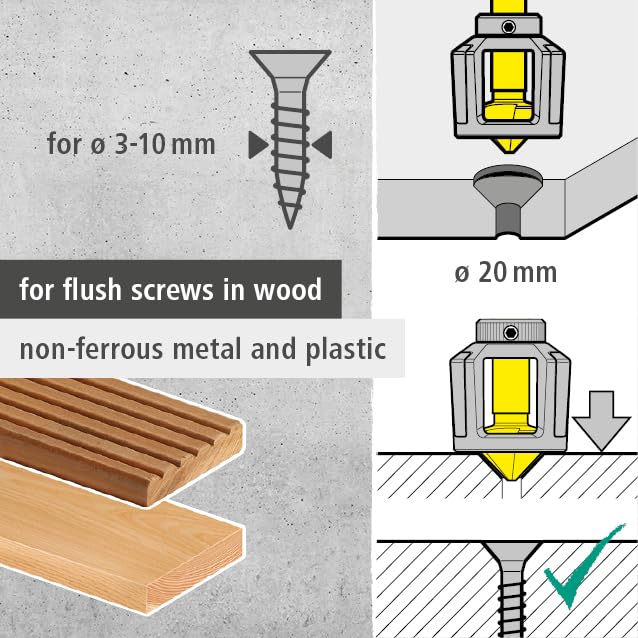 for ø 3-10 mm

for flush screws in wood

non-ferrous metal and plastic

ø 20 mm