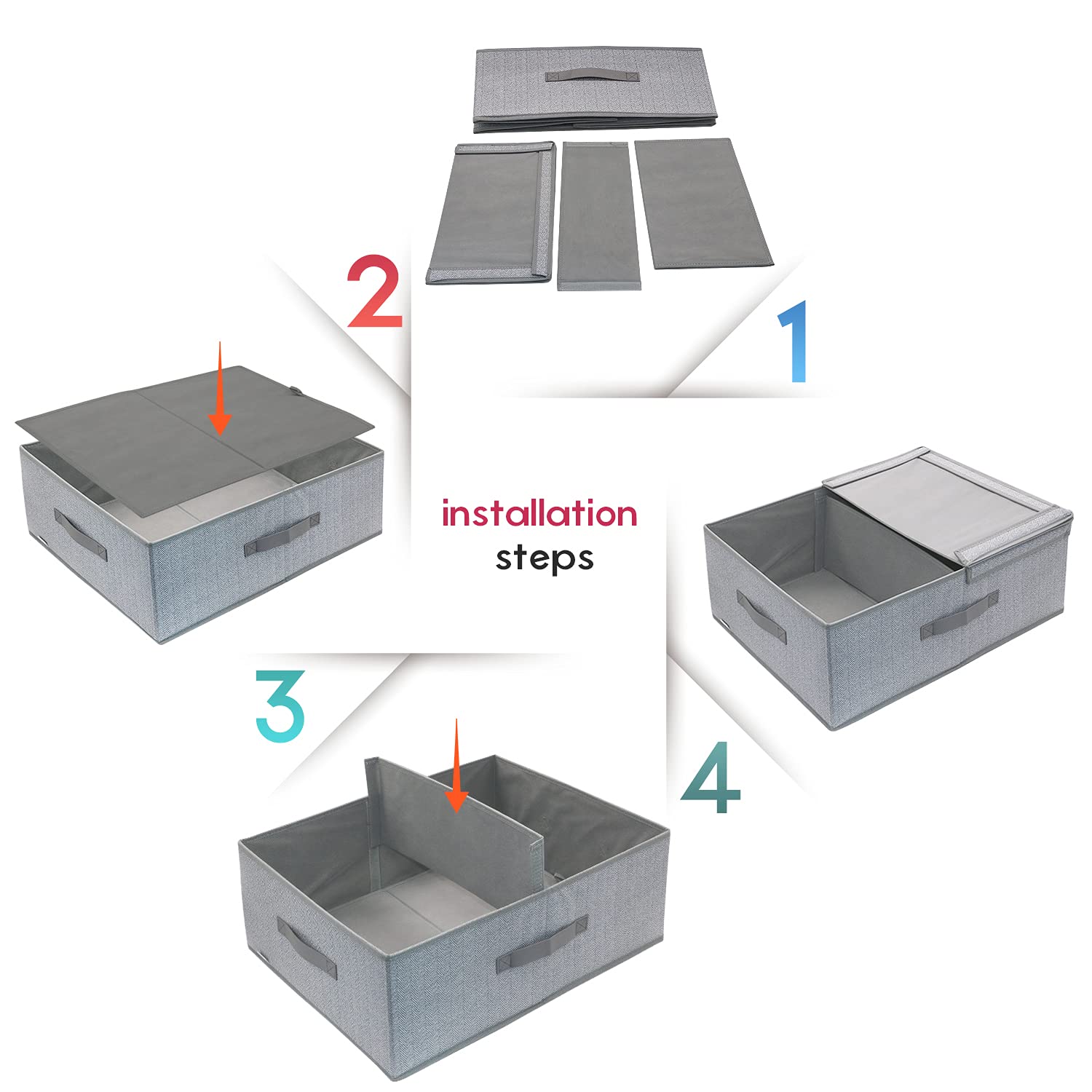 2

1

installation
steps

3

4