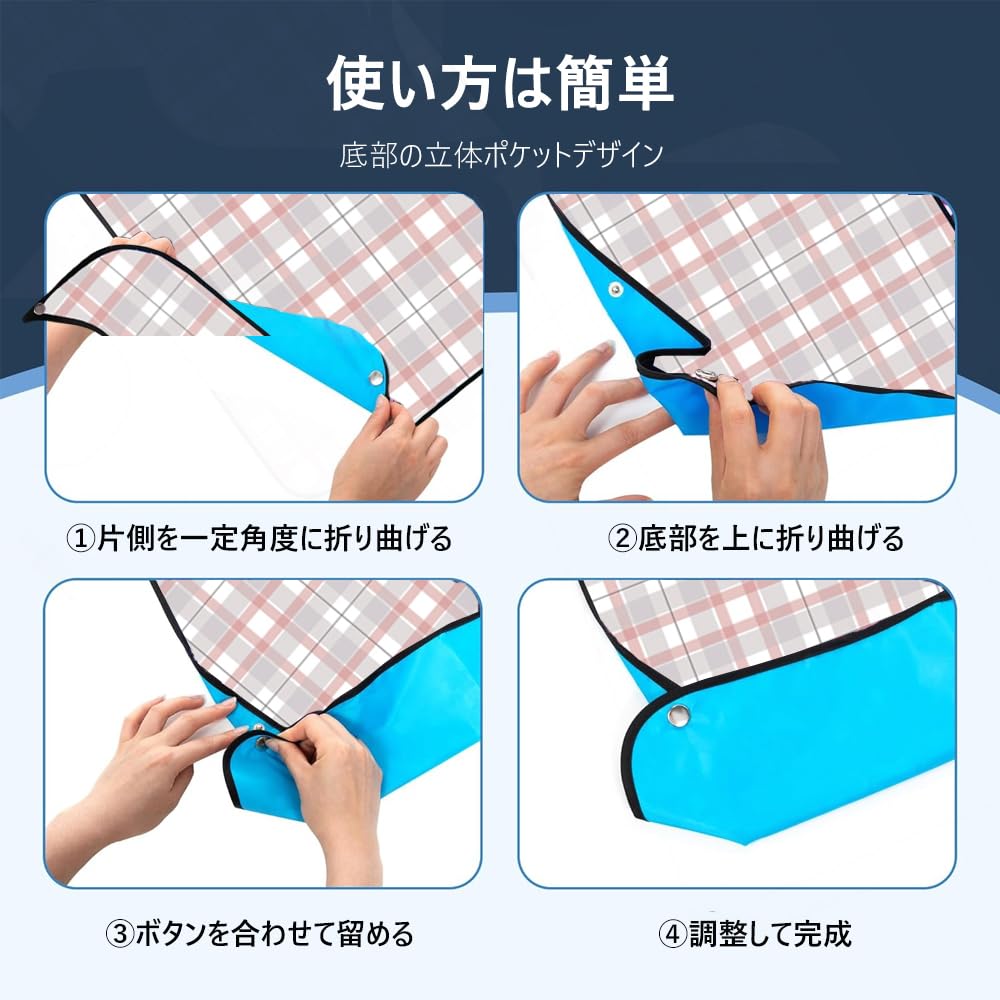 使い方は簡単

底部の立体ポケットデザイン

①片側を一定角度に折り曲げる

②底部を上に折り曲げる

③ボタンを合わせて留める

④調整して完成