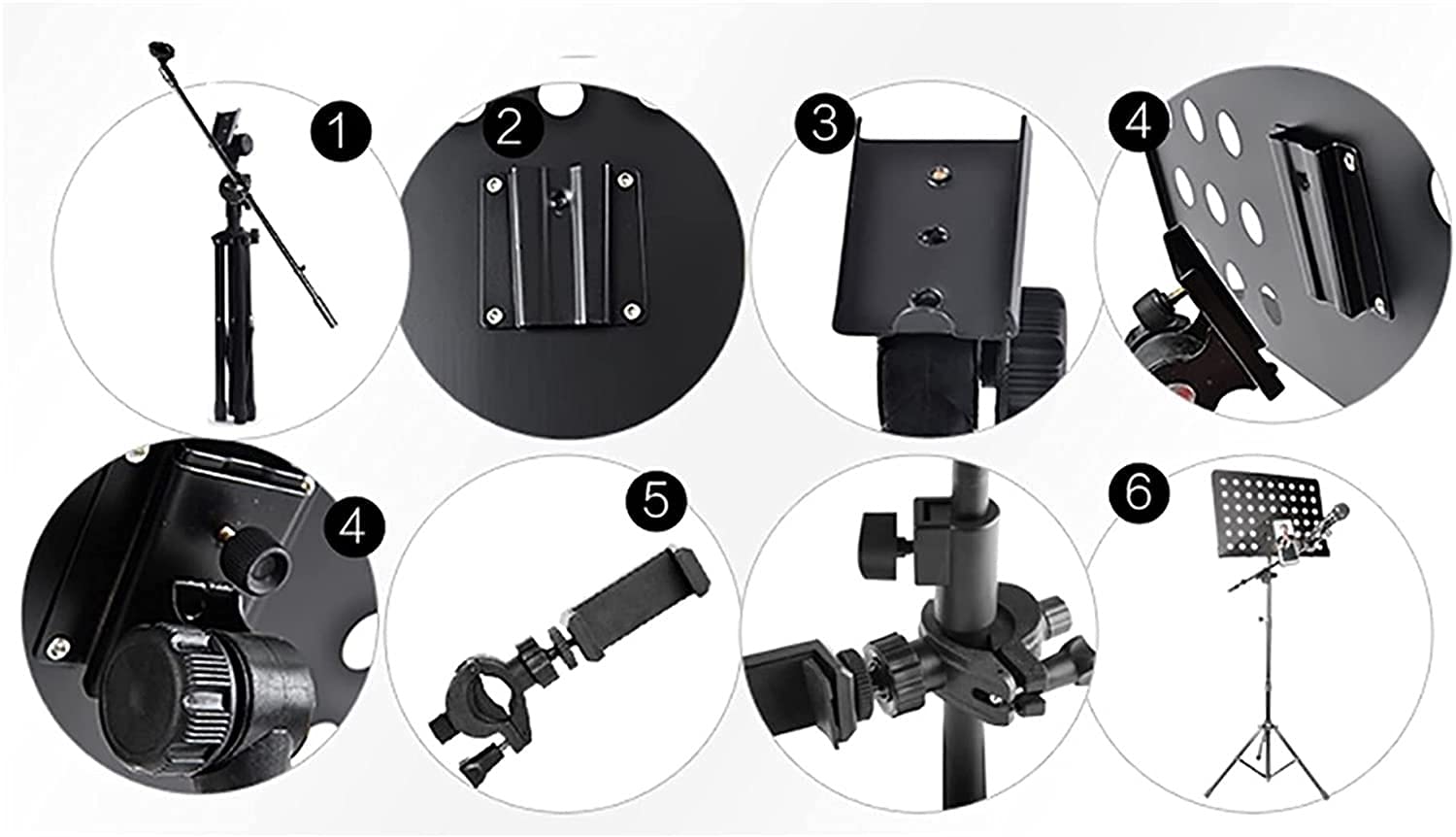 1
2
3
4
4
5
6