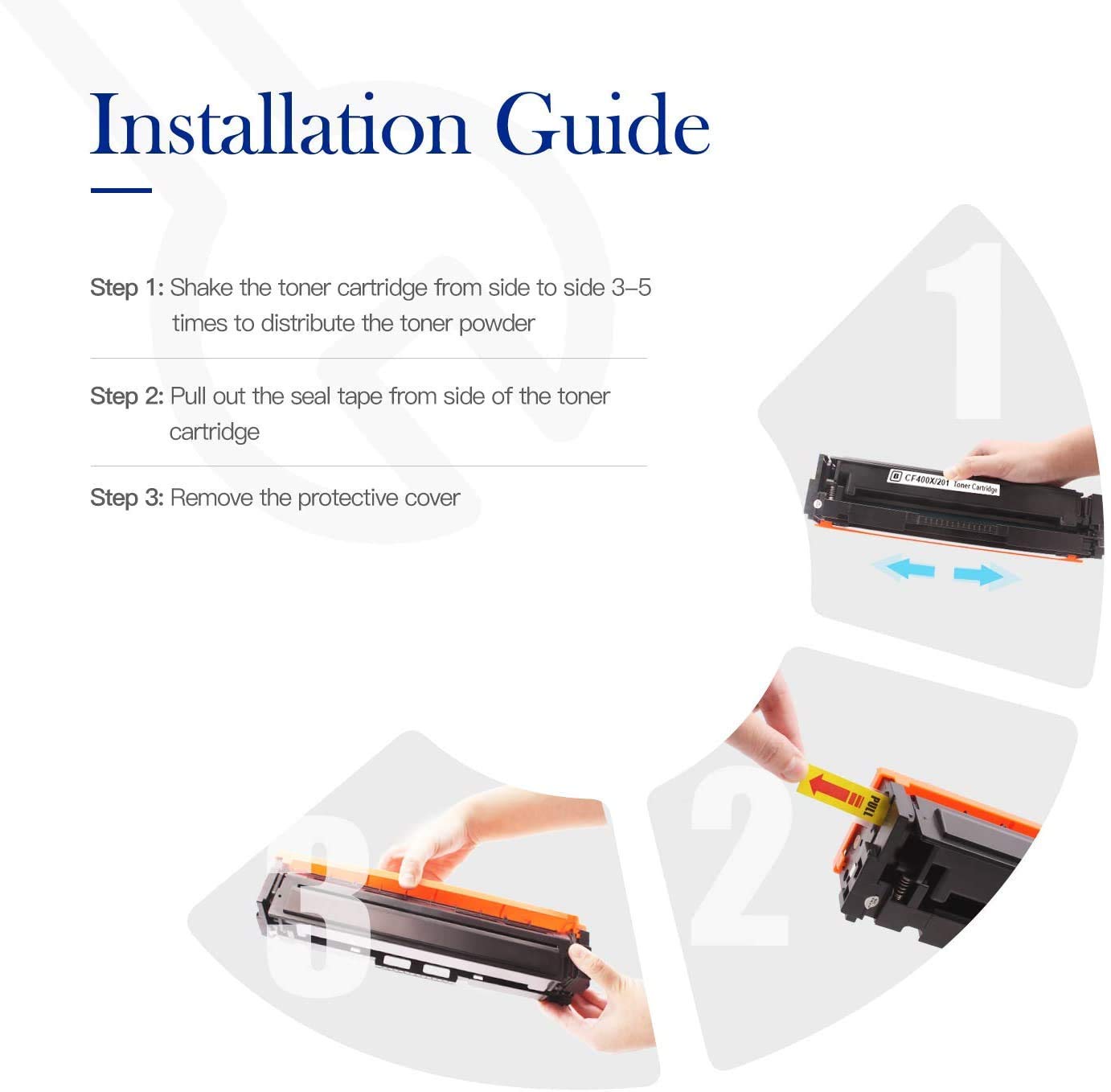 Installation Guide

Step 1: Shake the toner cartridge from side to side 3–5 times to distribute the toner powder

Step 2: Pull out the seal tape from side of the toner cartridge

Step 3: Remove the protective cover

1

B CF400X/201 Toner Cartridge

2

PULL

3