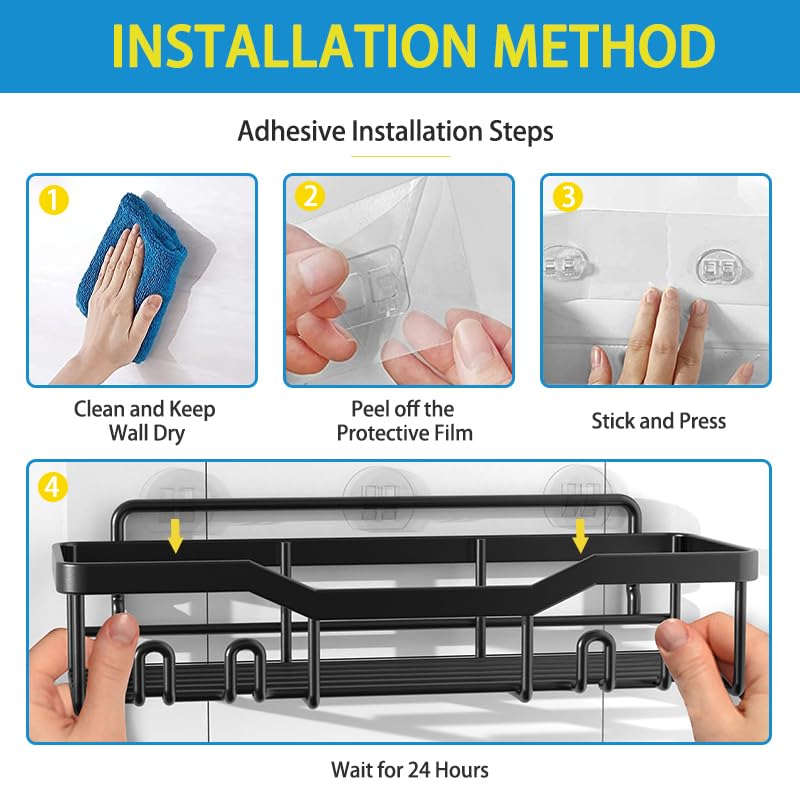 INSTALLATION METHOD

Adhesive Installation Steps

1
Clean and Keep Wall Dry

2
Peel off the Protective Film

3
Stick and Press

4
Wait for 24 Hours