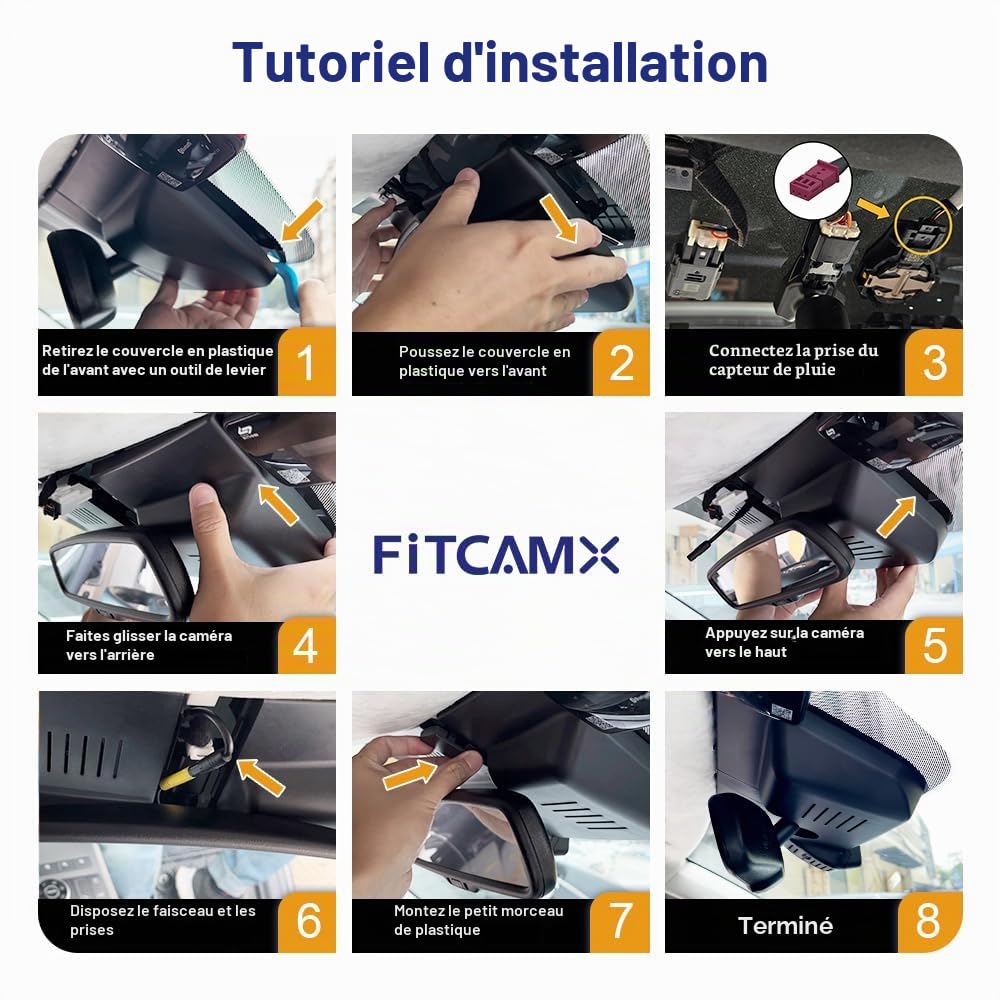 Tutoriel d'installation

Retirez le couvercle en plastique de l'avant avec un outil de levier
1

Poussez le couvercle en plastique vers l'avant
2

Connectez la prise du capteur de pluie
3

Faites glisser la caméra vers l'arrière
4

FITCAMX

Appuyez sur la caméra vers le haut
5

Disposez le faisceau et les prises
6

Montez le petit morceau de plastique
7

Terminé
8