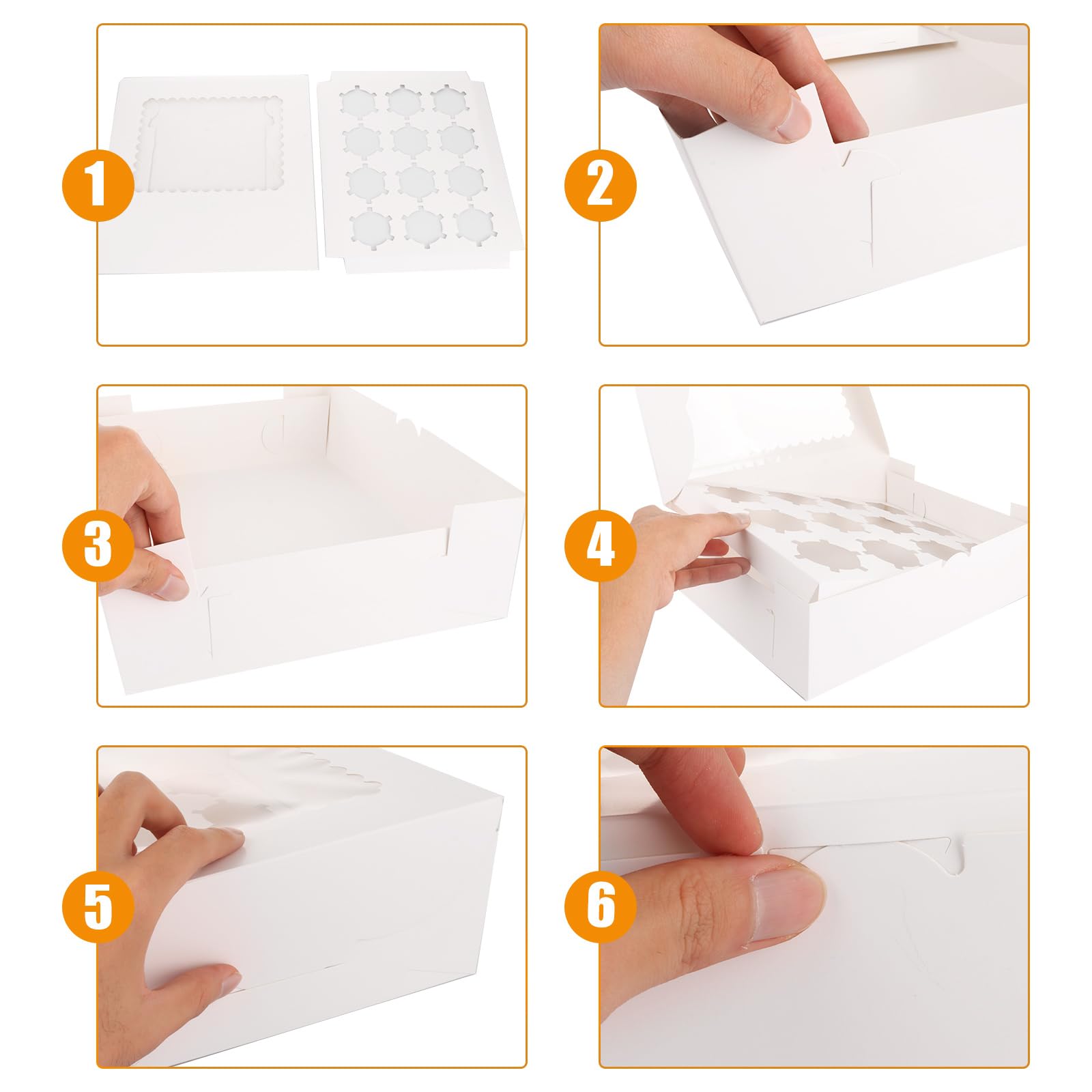 1

2

3

4

5

6