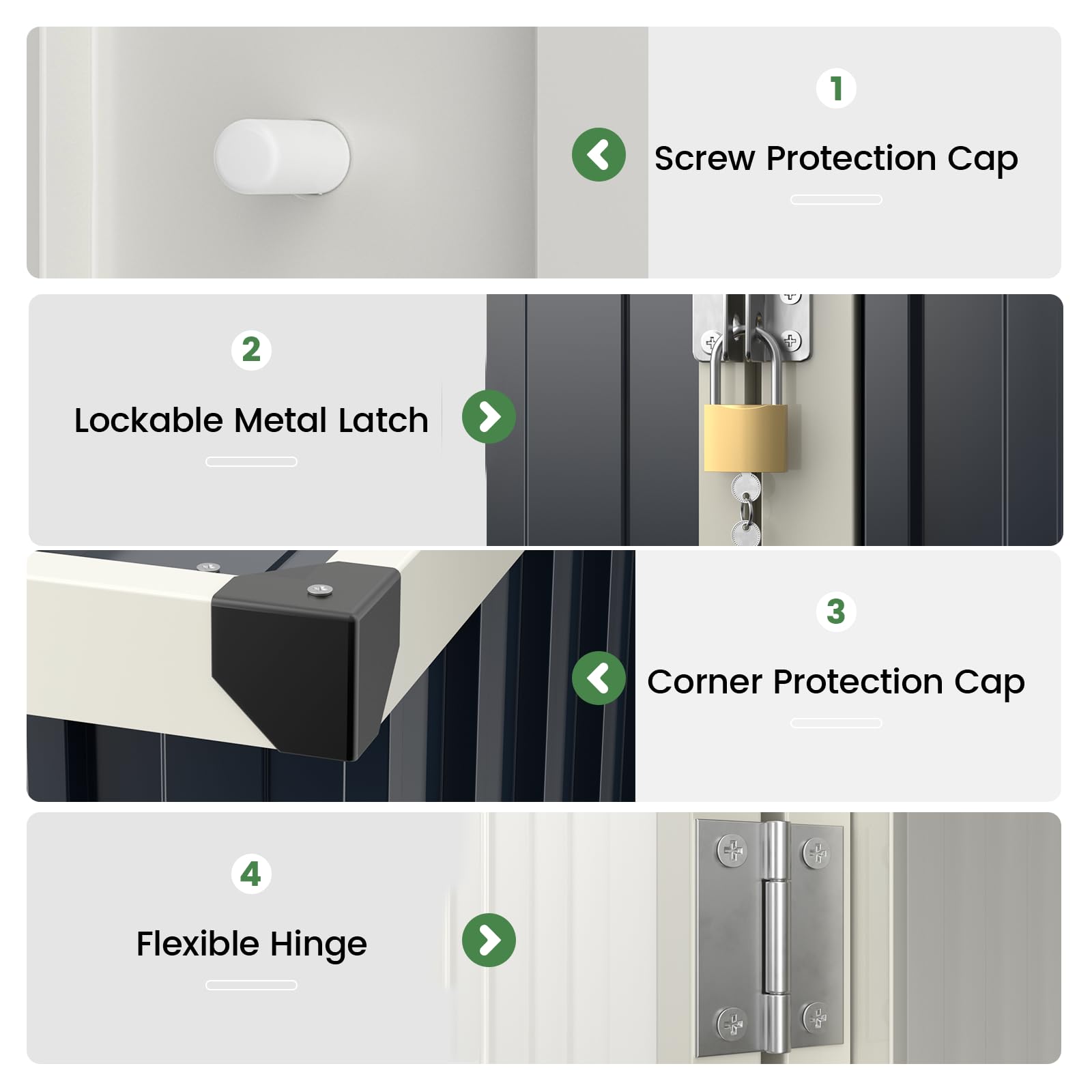 1

Screw Protection Cap

2

Lockable Metal Latch

3

Corner Protection Cap

4

Flexible Hinge