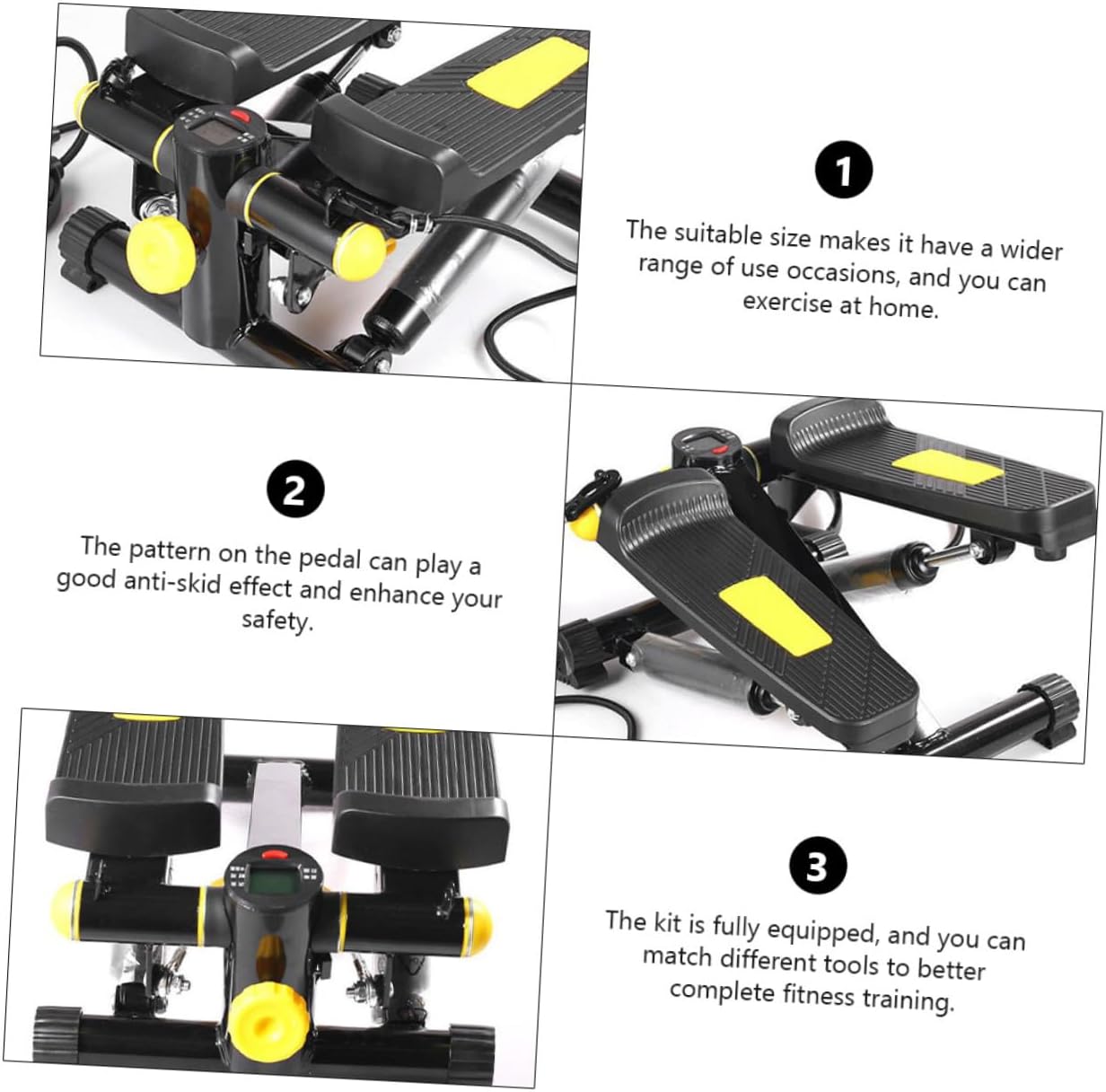 1

The suitable size makes it have a wider range of use occasions, and you can exercise at home.

2

The pattern on the pedal can play a good anti-skid effect and enhance your safety.

3

The kit is fully equipped, and you can match different tools to better complete fitness training.