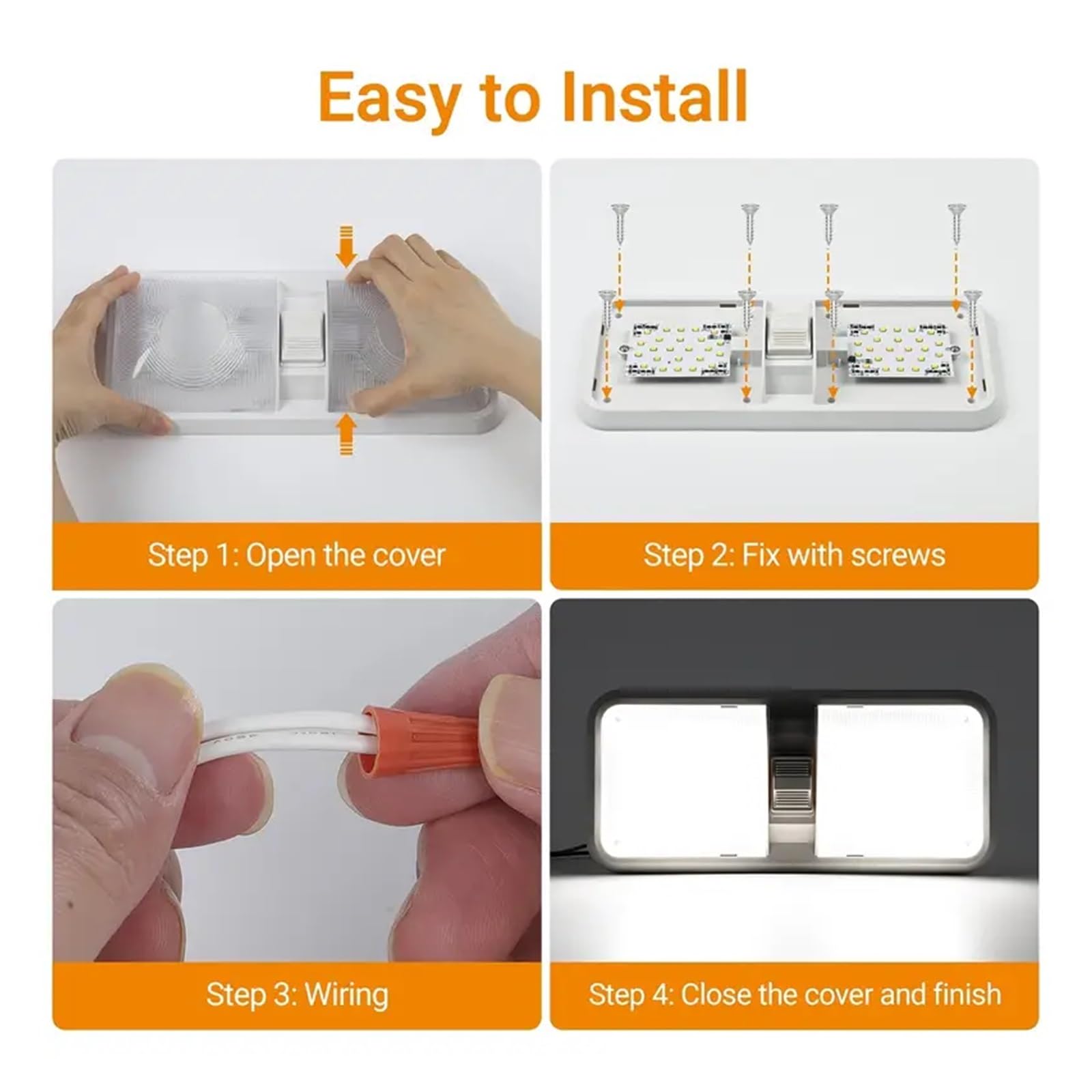 Easy to Install

Step 1: Open the cover

Step 2: Fix with screws

Step 3: Wiring

Step 4: Close the cover and finish