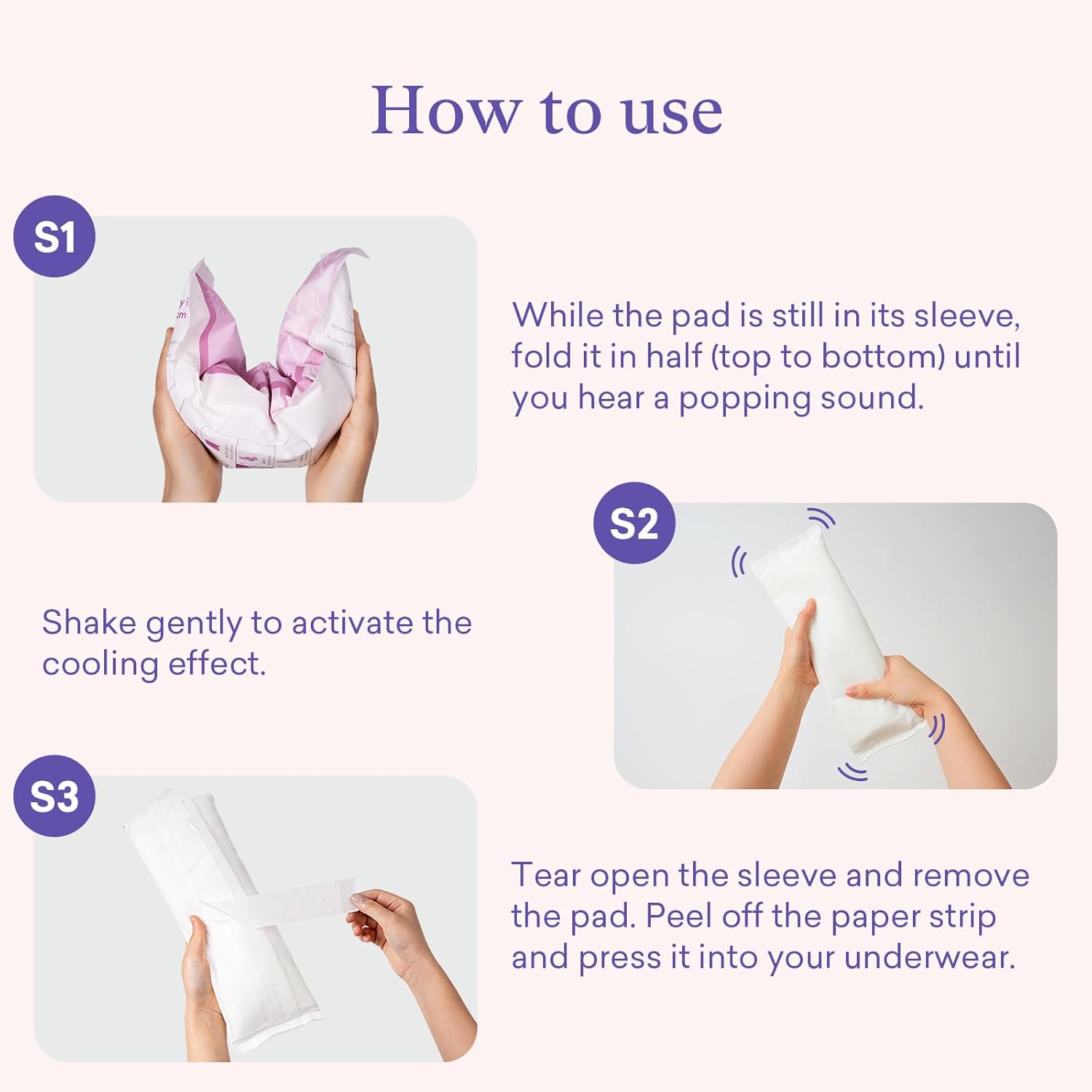 How to use

S1

While the pad is still in its sleeve, fold it in half (top to bottom) until you hear a popping sound.

S2

Shake gently to activate the cooling effect.

S3

Tear open the sleeve and remove the pad. Peel off the paper strip and press it into your underwear.