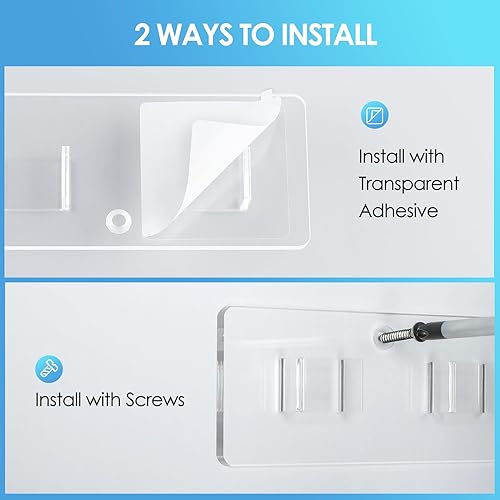 2 WAYS TO INSTALL

Install with Transparent Adhesive

Install with Screws