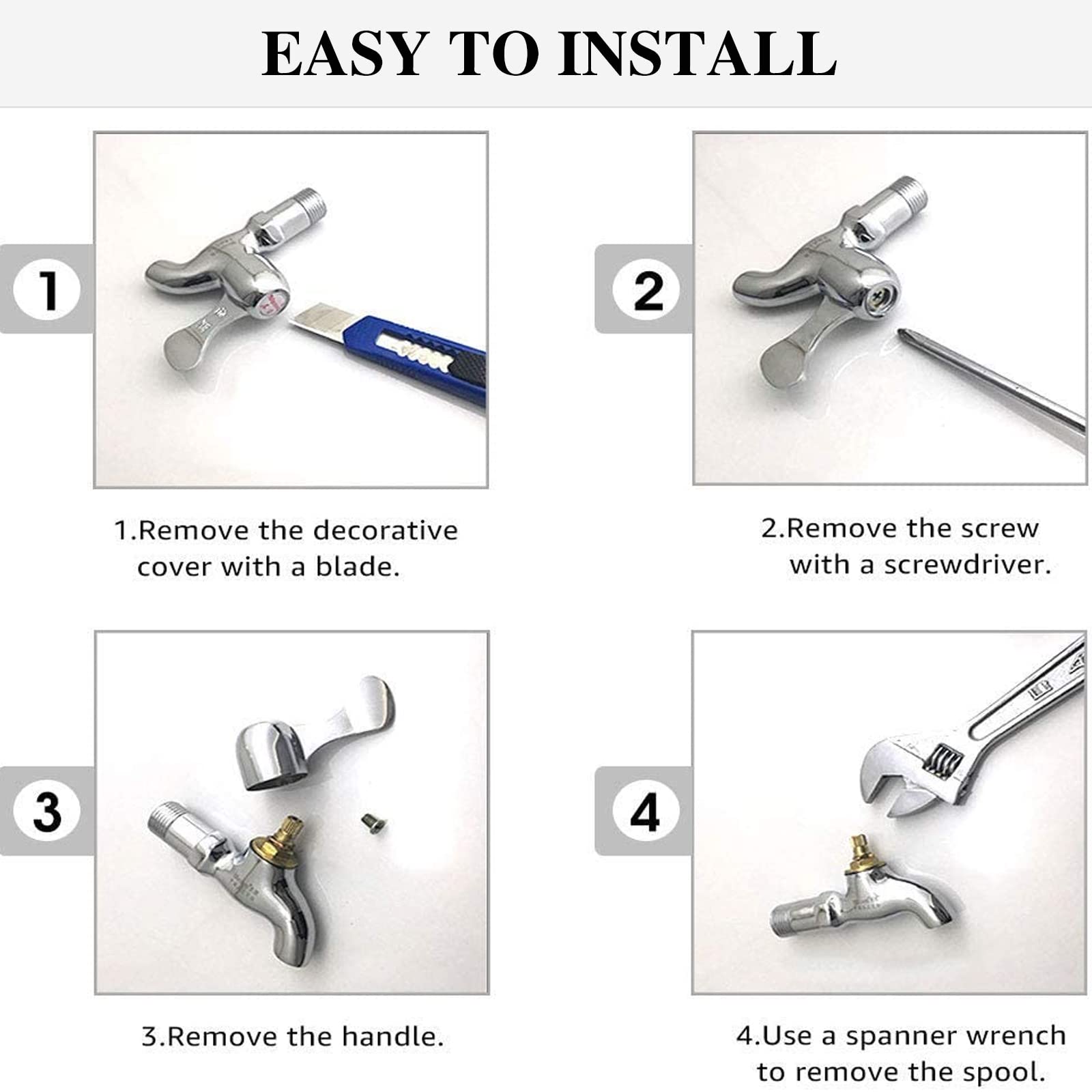 EASY TO INSTALL

1

1.Remove the decorative cover with a blade.

2

2.Remove the screw with a screwdriver.

3

3.Remove the handle.

4

4.Use a spanner wrench to remove the spool.