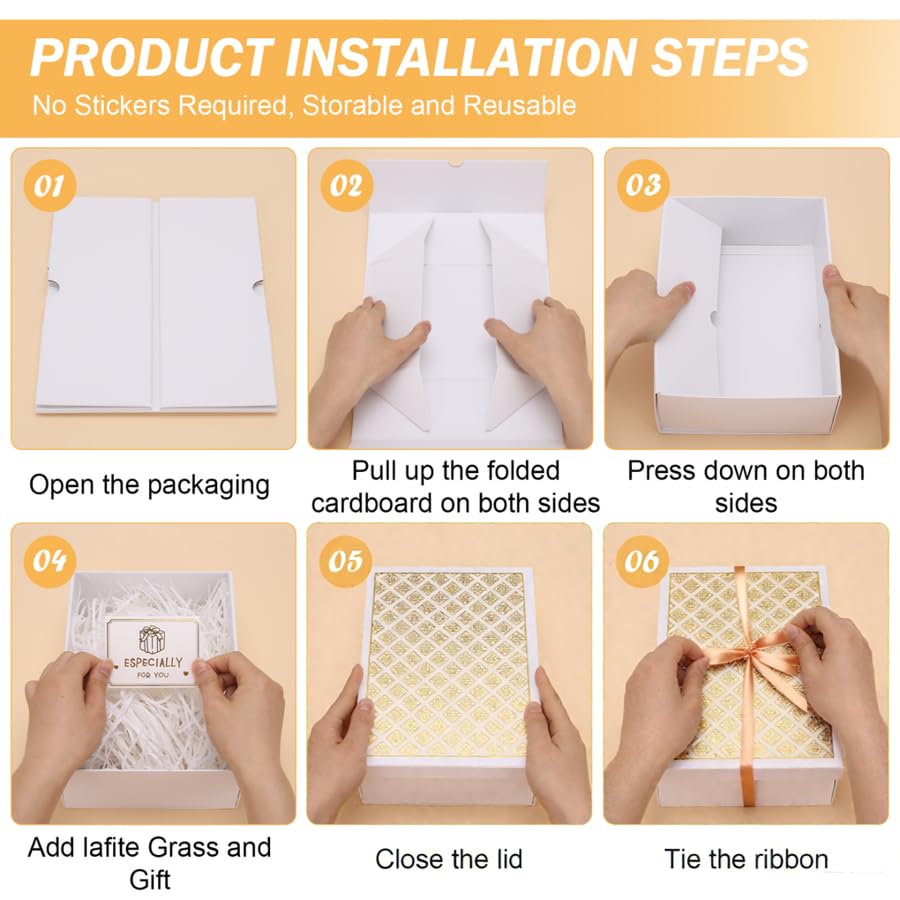 PRODUCT INSTALLATION STEPS

No Stickers Required, Storable and Reusable

01

Open the packaging

02

Pull up the folded cardboard on both sides

03

Press down on both sides

04

ESPECIALLY FOR YOU

Add lafite Grass and Gift

05

Close the lid

06

Tie the ribbon