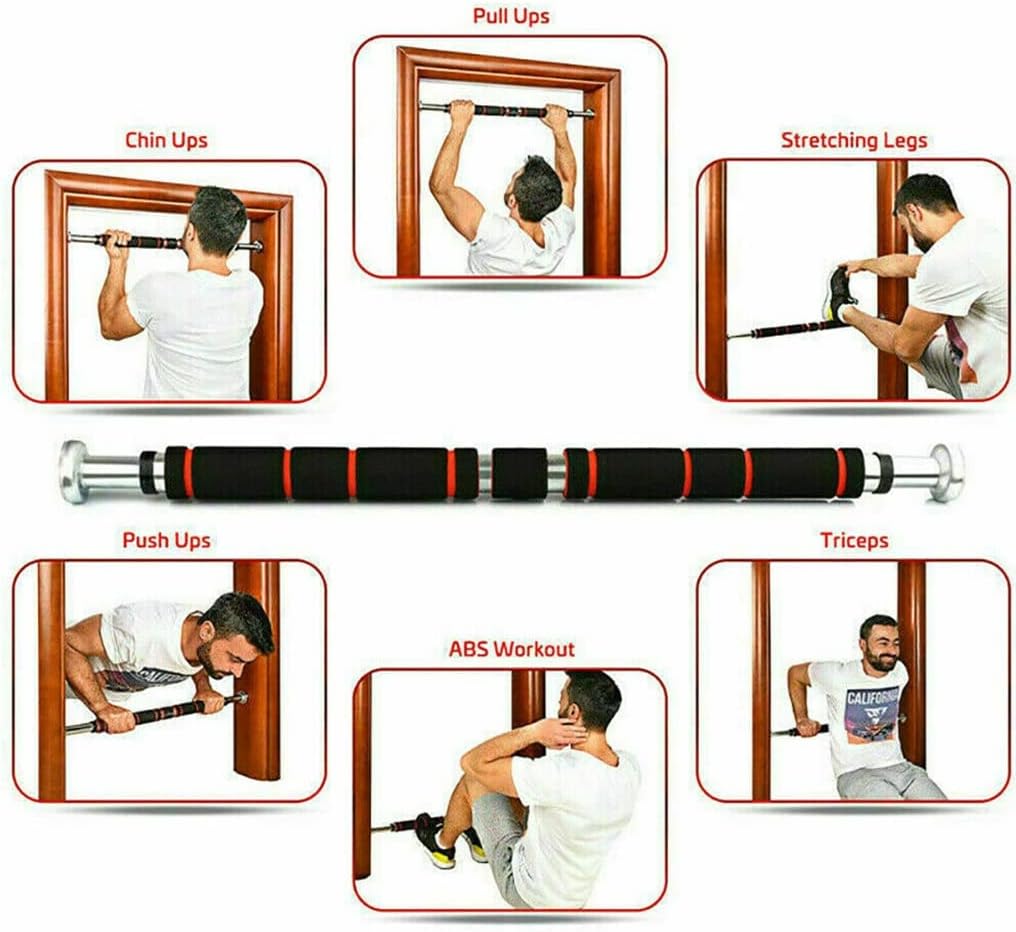 Pull Ups

Chin Ups

Stretching Legs

Push Ups

Triceps

ABS Workout

CALIFORNIA