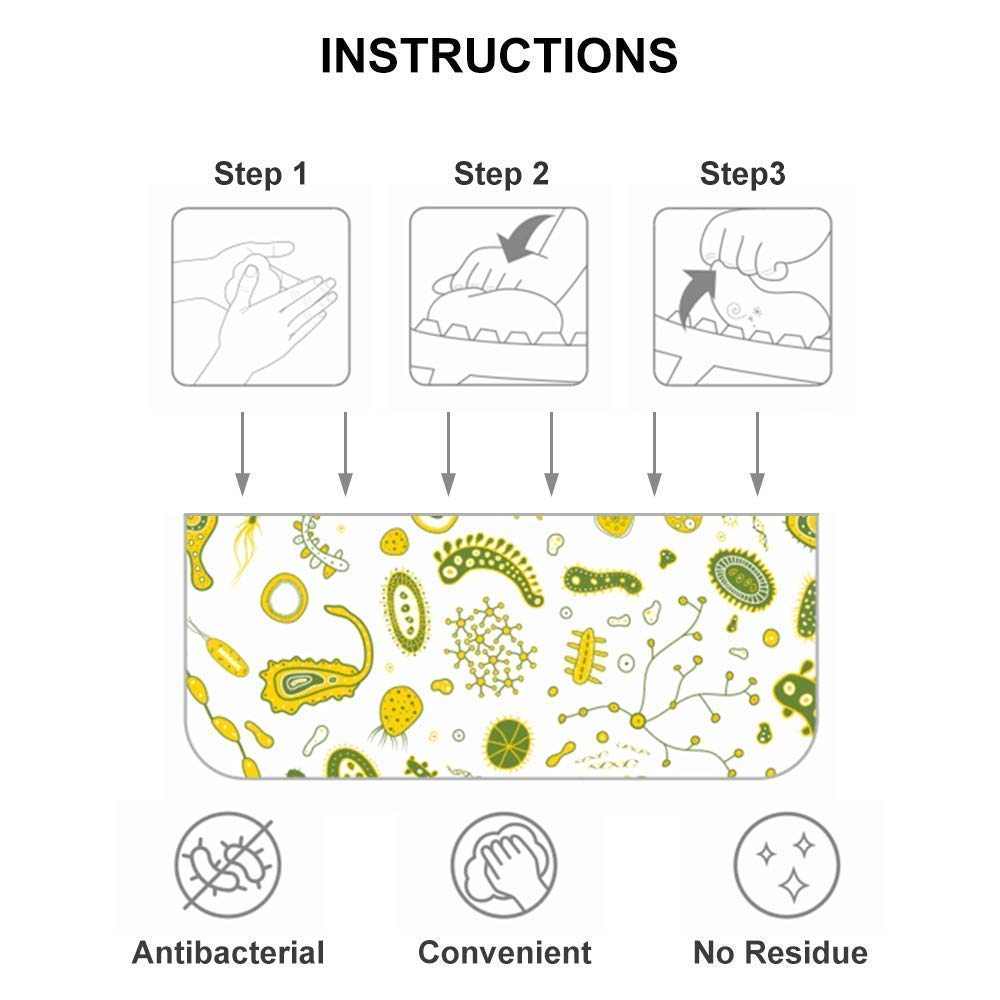 INSTRUCTIONS

Step 1

Step 2

Step3

Antibacterial

Convenient

No Residue