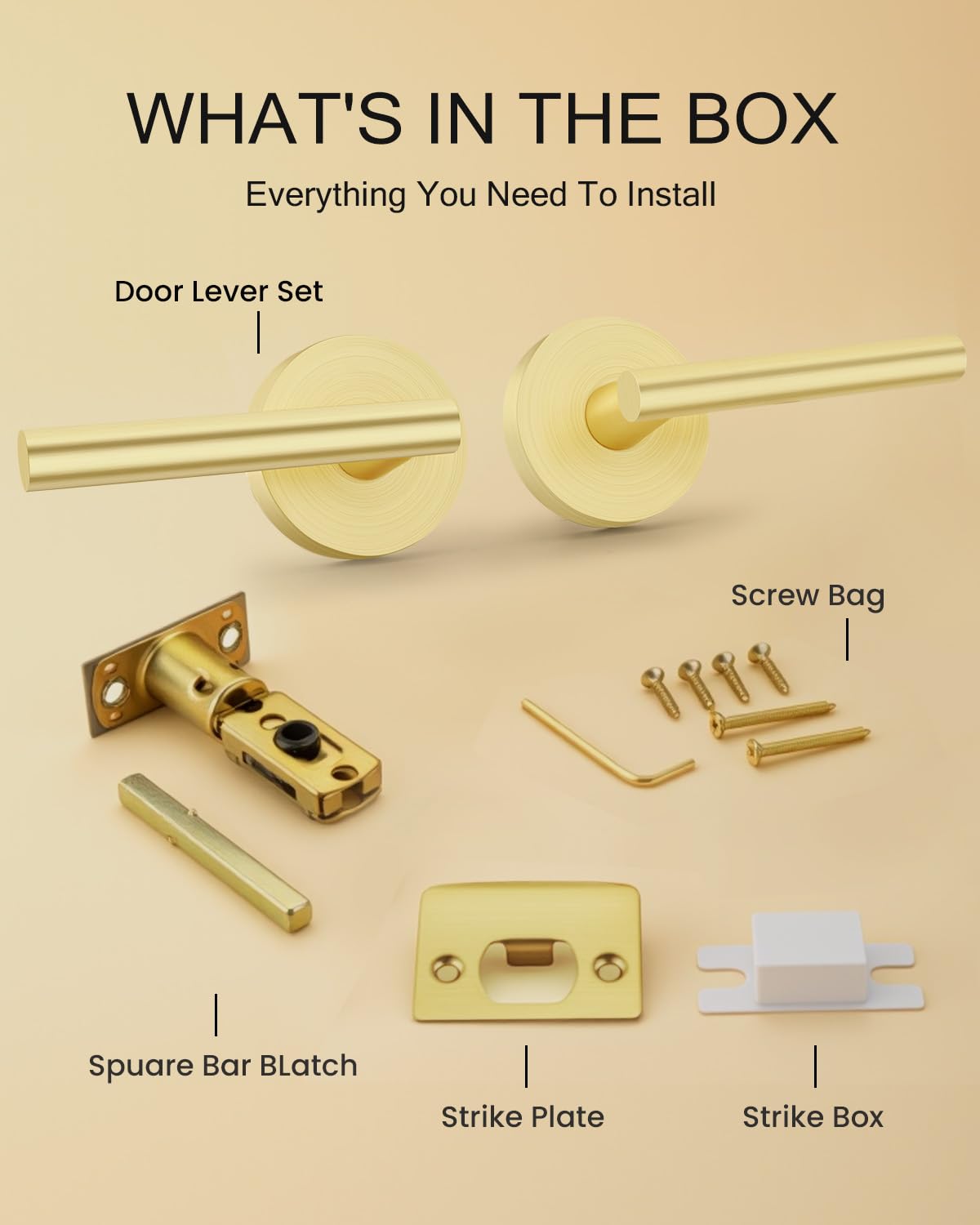 WHAT'S IN THE BOX

Everything You Need To Install

Door Lever Set

Screw Bag

Spuare Bar BLatch

Strike Plate

Strike Box