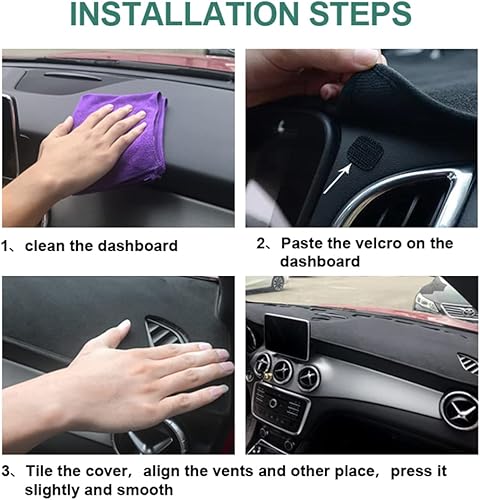 INSTALLATION STEPS

1、clean the dashboard

2、Paste the velcro on the dashboard

3、Tile the cover, align the vents and other place, press it slightly and smooth