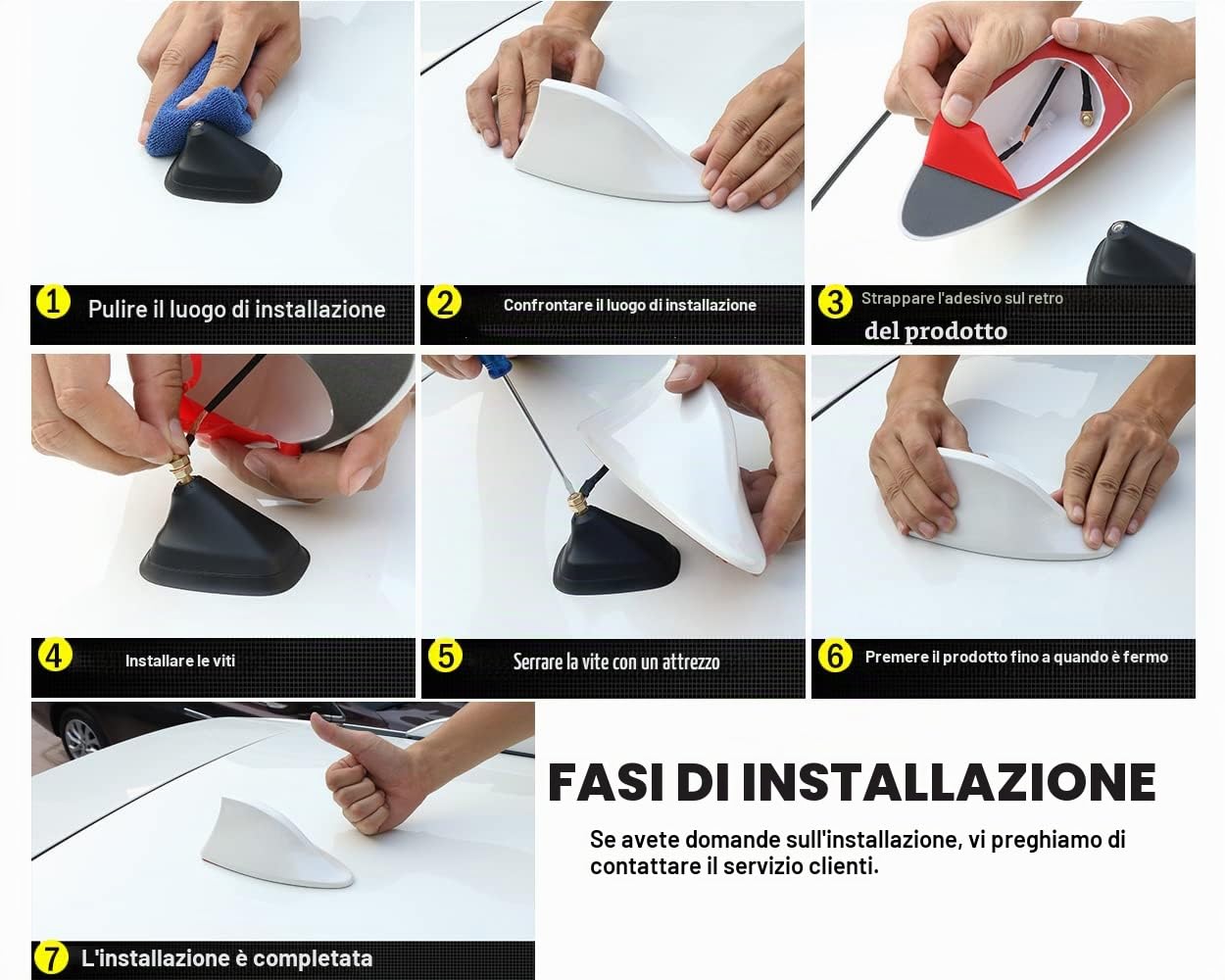 1 Pulire il luogo di installazione

2 Confrontare il luogo di installazione

3 Strappare l'adesivo sul retro del prodotto

4 Installare le viti

5 Serrare la vite con un attrezzo

6 Premere il prodotto fino a quando è fermo

7 L'installazione è completata

FASI DI INSTALLAZIONE

Se avete domande sull'installazione, vi preghiamo di contattare il servizio clienti.