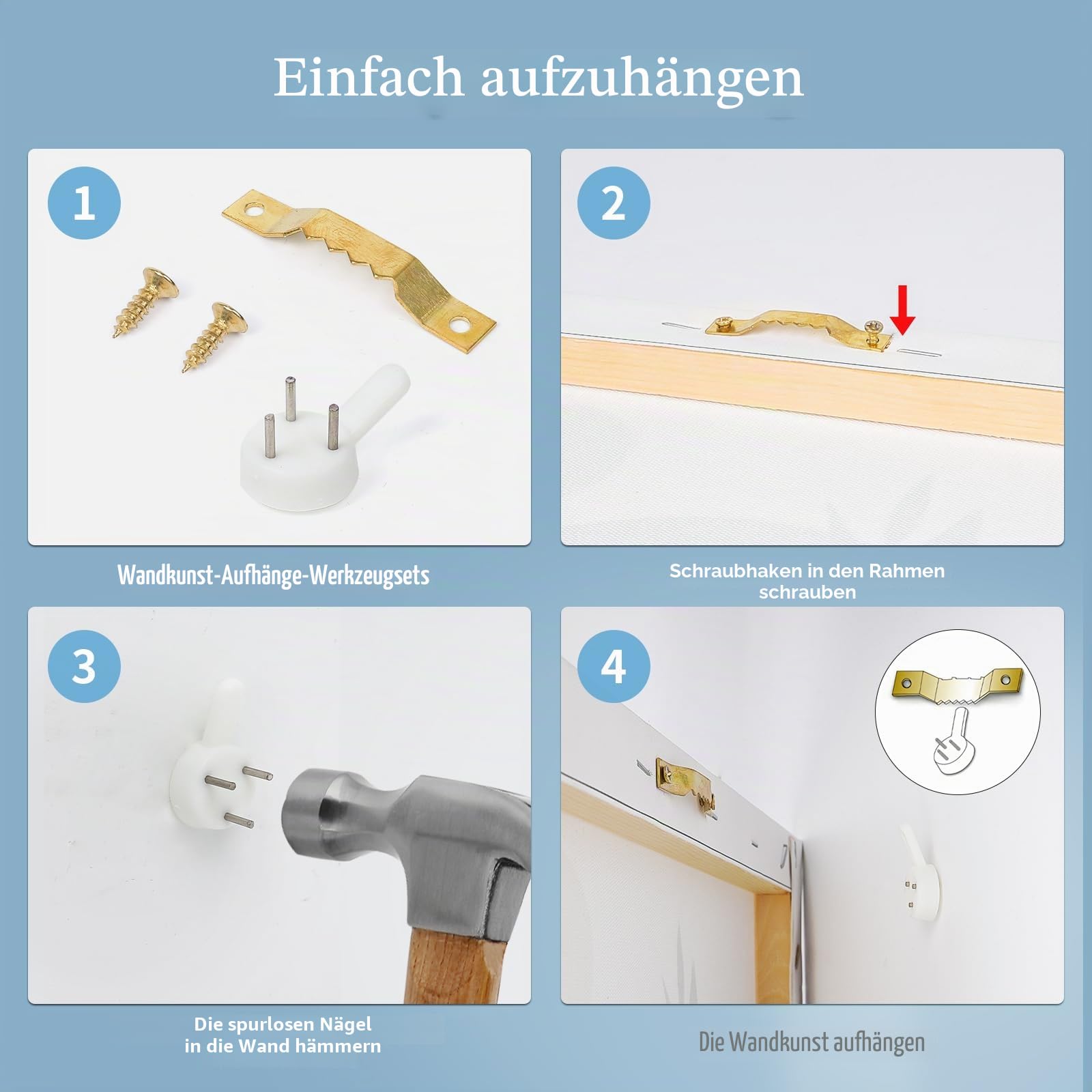 Einfach aufzuhängen

1

Wandkunst-Aufhänge-Werkzeugsets

2

Schraubhaken in den Rahmen schrauben

3

Die spurlosen Nägel in die Wand hämmern

4

Die Wandkunst aufhängen