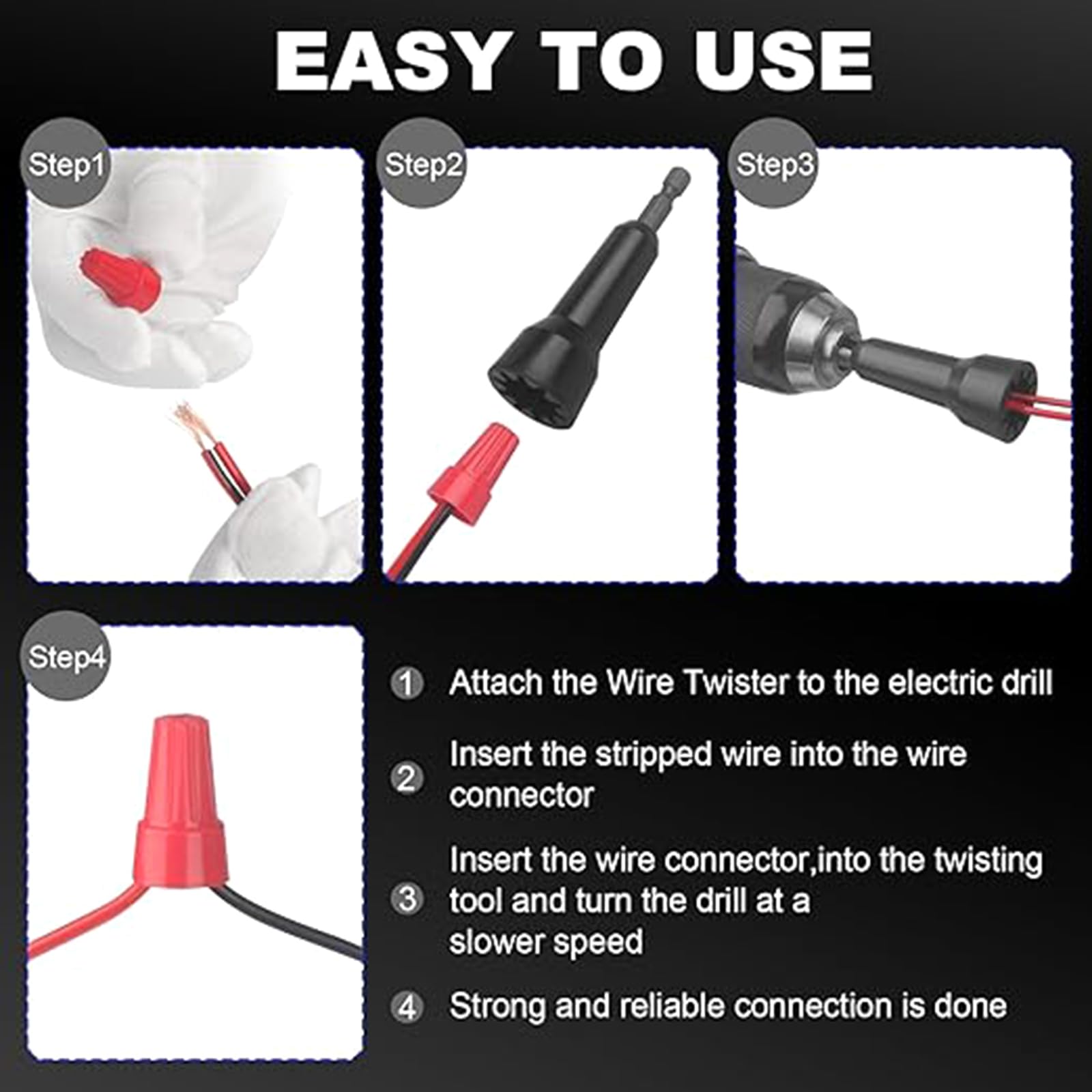 EASY TO USE

Step1

Step2

Step3

Step4

① Attach the Wire Twister to the electric drill

② Insert the stripped wire into the wire connector

③ Insert the wire connector,into the twisting tool and turn the drill at a slower speed

④ Strong and reliable connection is done